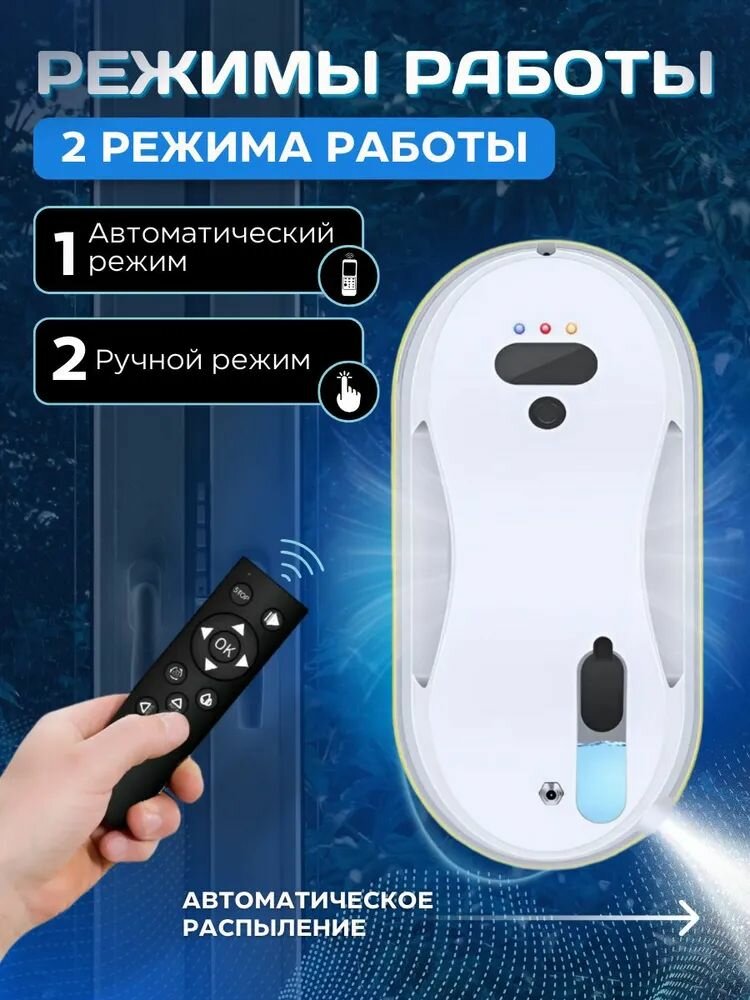 РЕЖИМЫ РАБОТЫ

2 РЕЖИМА РАБОТЫ

1 Автоматический режим

2 Ручной режим

STOP
OK

АВТОМАТИЧЕСКОЕ РАСПЫЛЕНИЕ