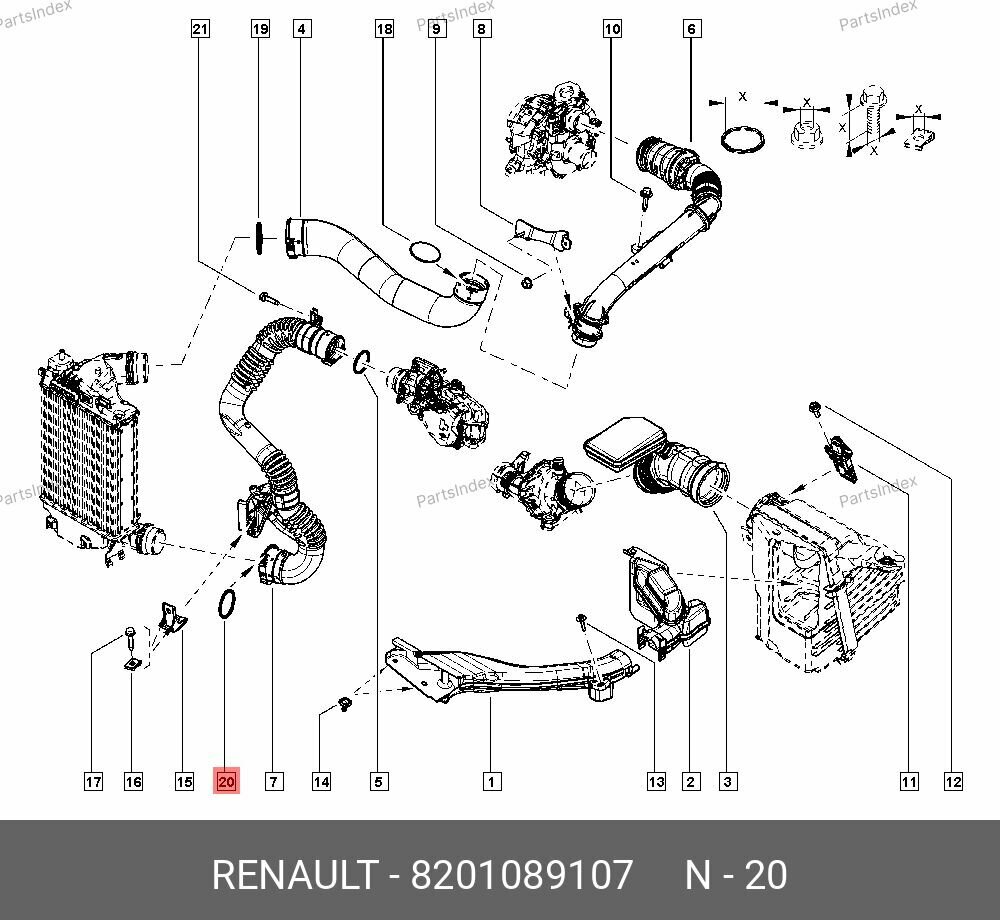 PartsIndex
PartsIndex
21
19
4
18
9
8
10
6
X
X
X
X
X
PartsIndex
PartsIndex
PartsIndex
17
16
15
20
7
14
5
1
13
2
3
11
12
RENAULT - 8201089107 N - 20