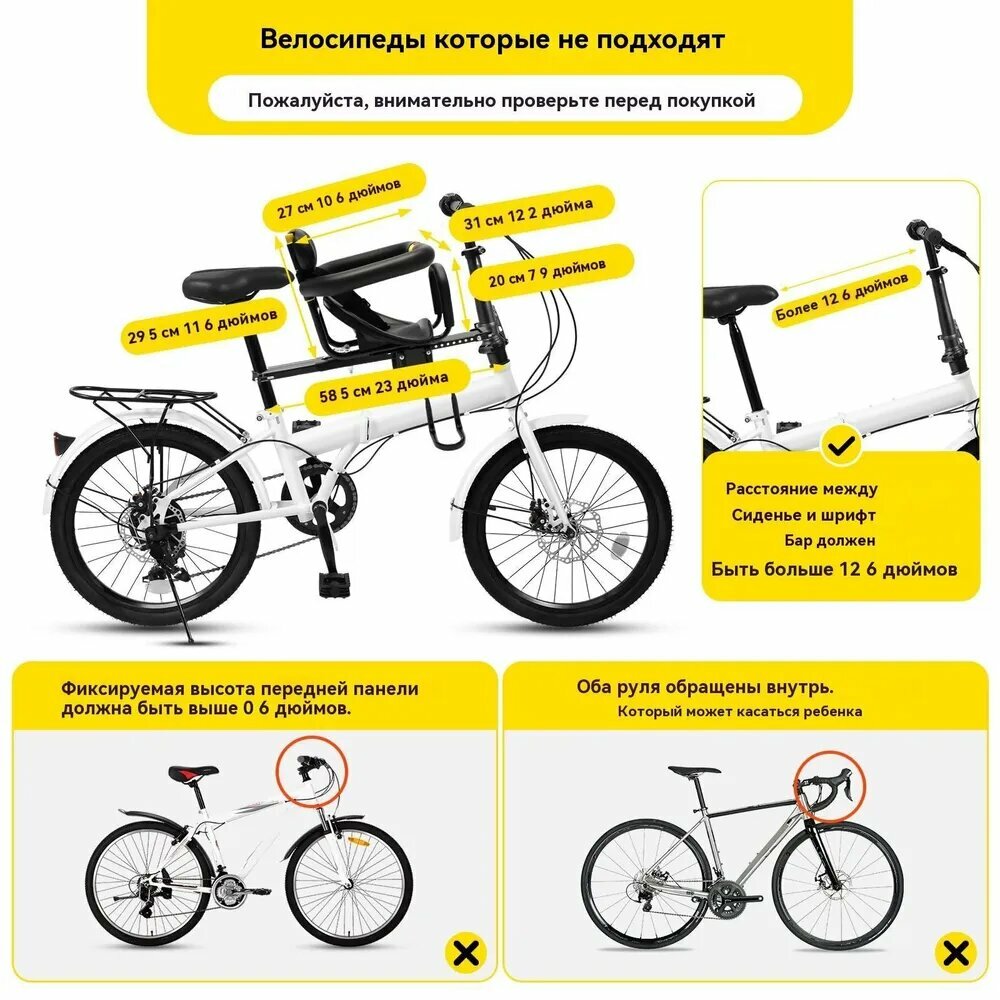 Велосипеды которые не подходят

Пожалуйста, внимательно проверьте перед покупкой

27 см 10 6 дюймов

31 см 12 2 дюйма

20 см 7 9 дюймов

29 5 см 11 6 дюймов

58 5 см 23 дюйма

Более 12 6 дюймов

Расстояние между
Сиденье и шрифт
Бар должен
Быть больше 12 6 дюймов

Фиксируемая высота передней панели должна быть выше 0 6 дюймов.

Оба руля обращены внутрь.
Который может касаться ребенка