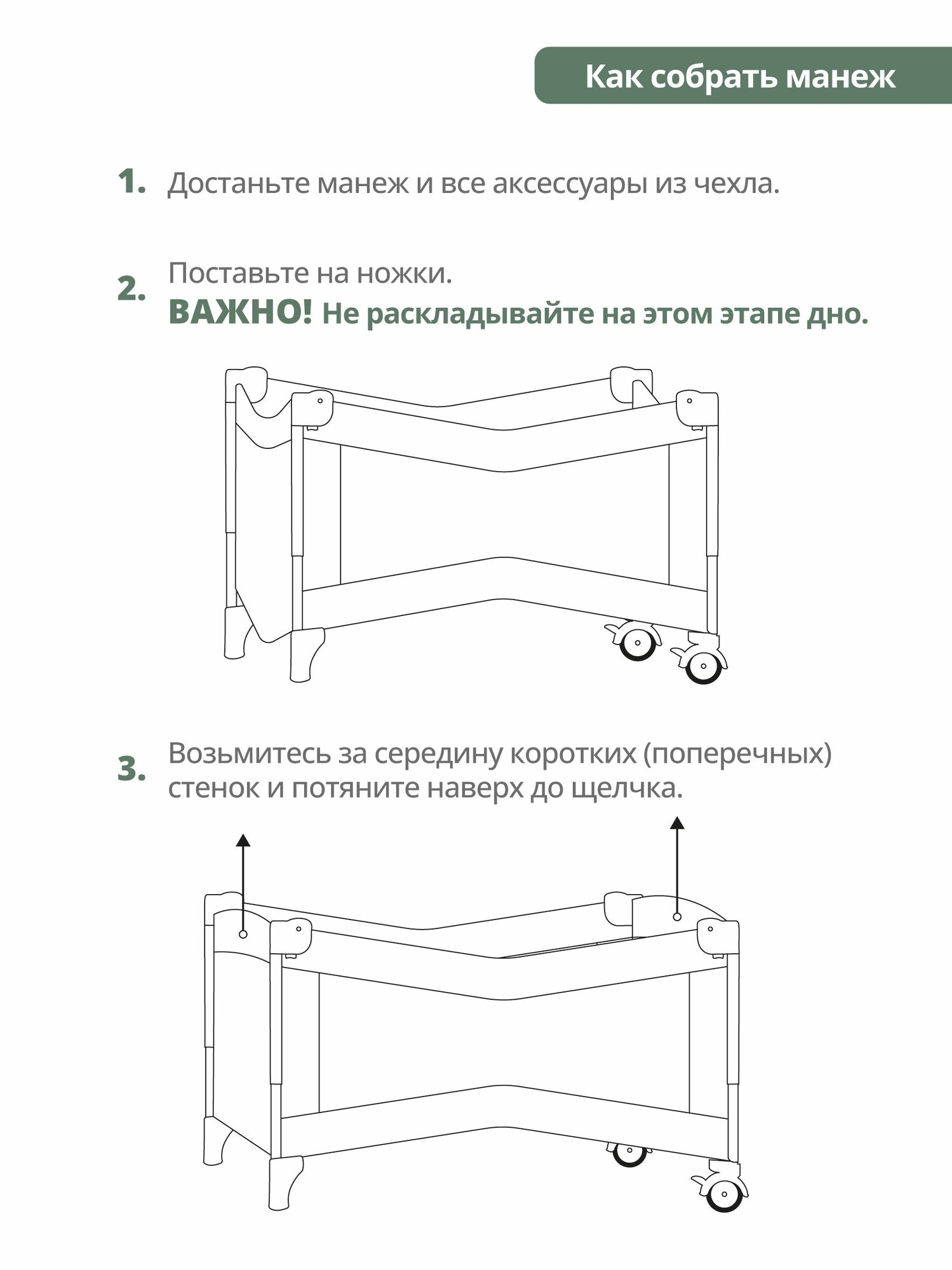 Как собрать манеж

1. Достаньте манеж и все аксессуары из чехла.

2. Поставьте на ножки.
ВАЖНО! Не раскладывайте на этом этапе дно.

3. Возьмитесь за середину коротких (поперечных) стенок и потяните наверх до щелчка.