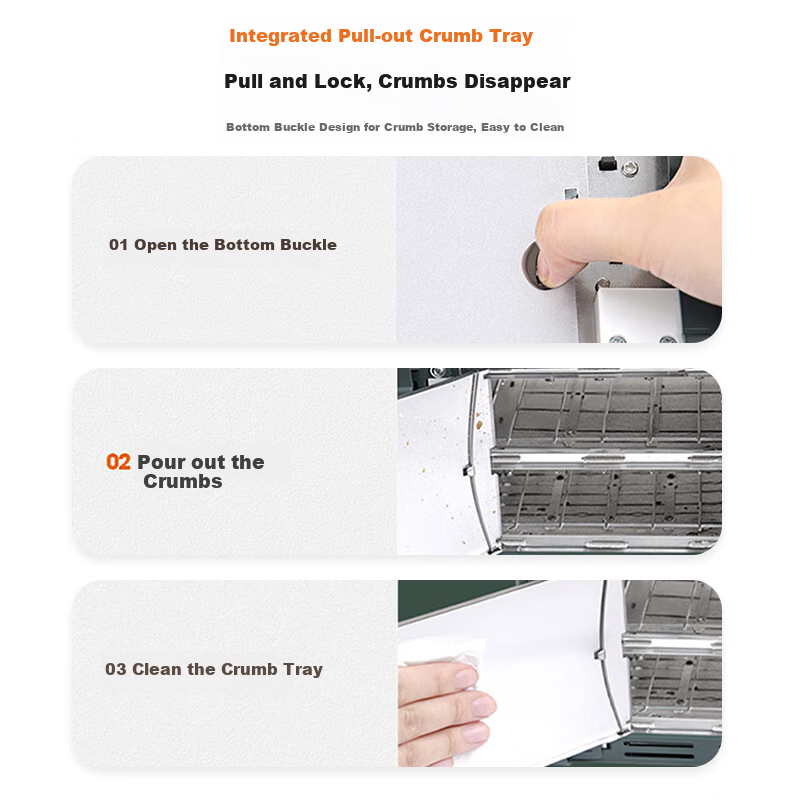 Integrated Pull-out Crumb Tray

Pull and Lock, Crumbs Disappear

Bottom Buckle Design for Crumb Storage, Easy to Clean

01 Open the Bottom Buckle

02 Pour out the Crumbs

03 Clean the Crumb Tray