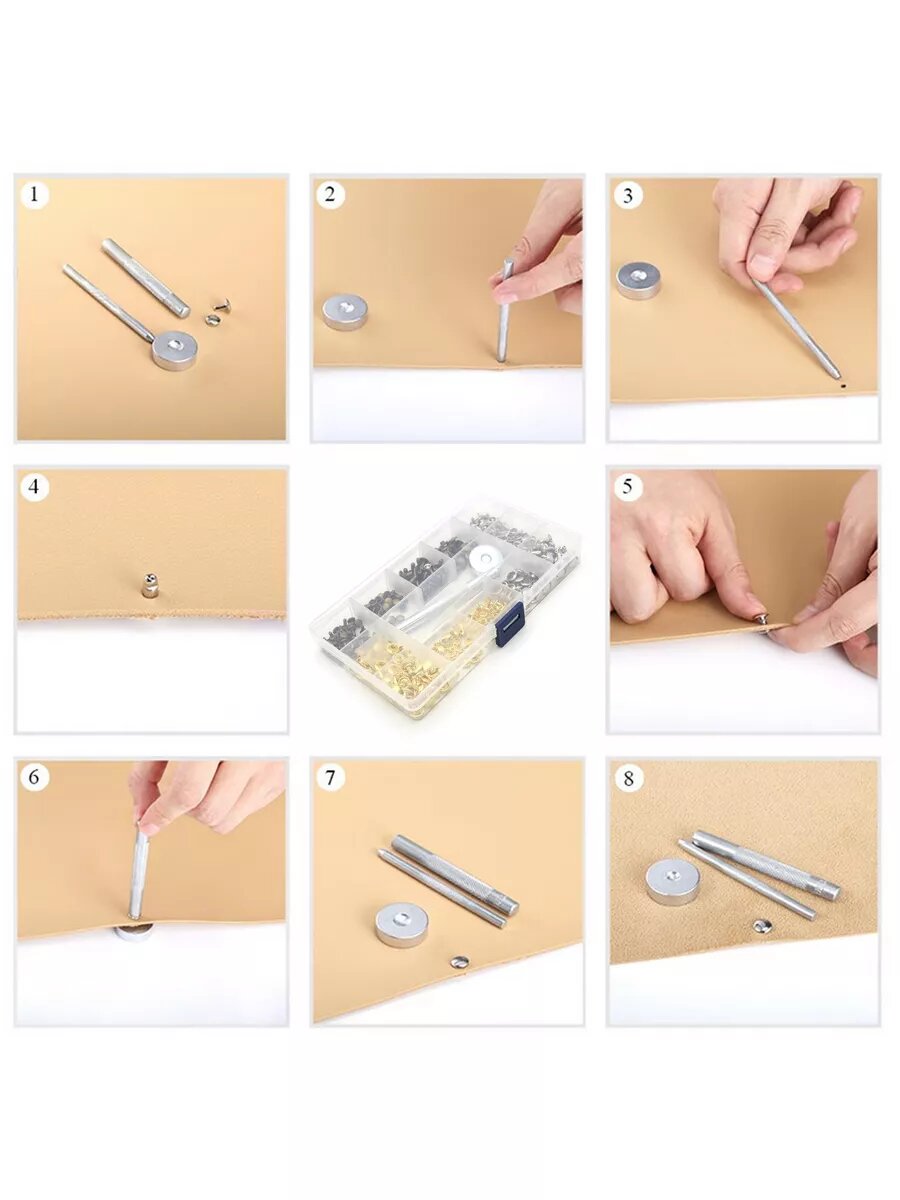 1

2

3

4

5

6

7

8