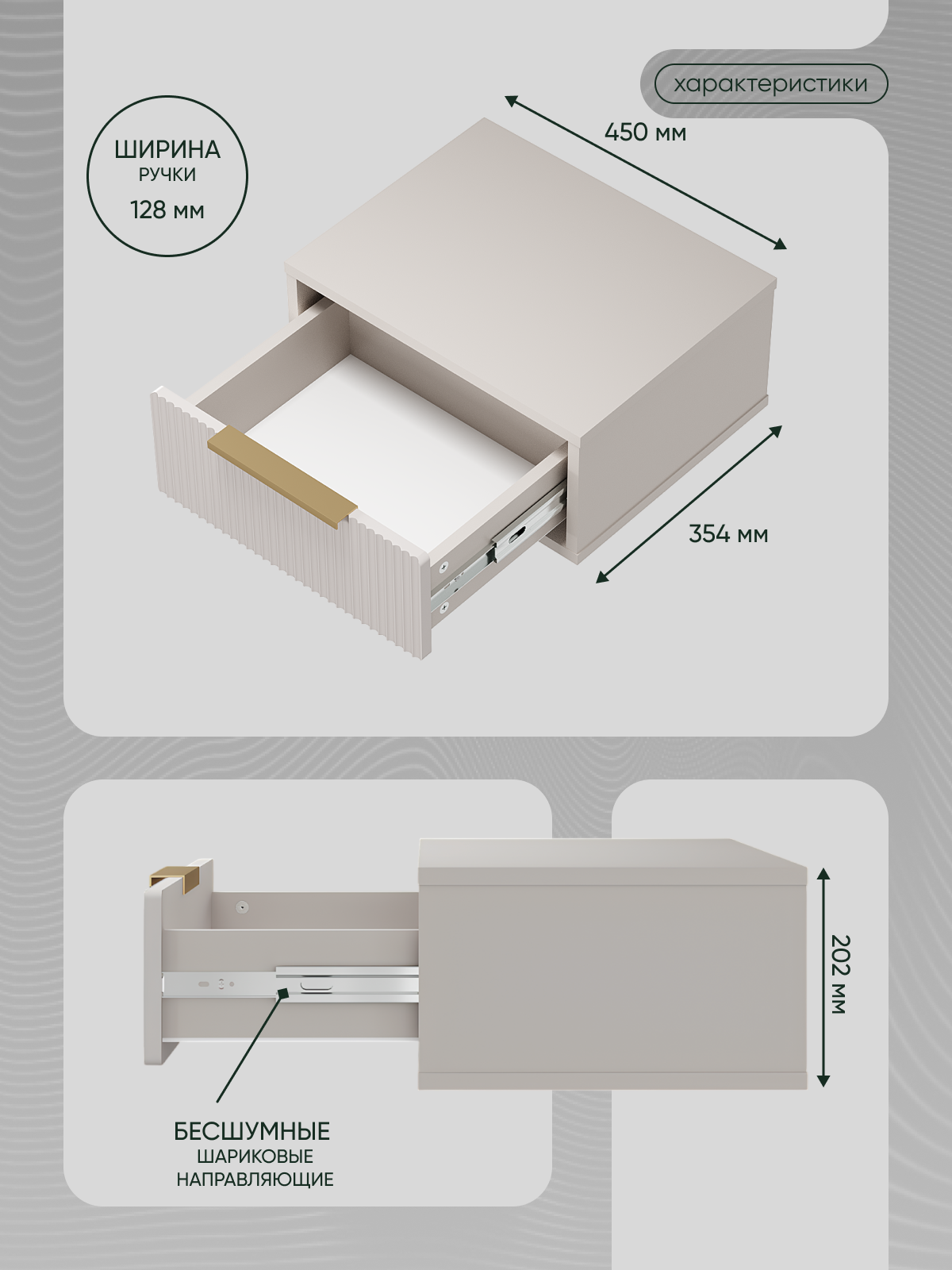 характеристики

ШИРИНА
РУЧКИ
128 мм

450 мм

354 мм

202 мм

БЕСШУМНЫЕ
ШАРИКОВЫЕ
НАПРАВЛЯЮЩИЕ