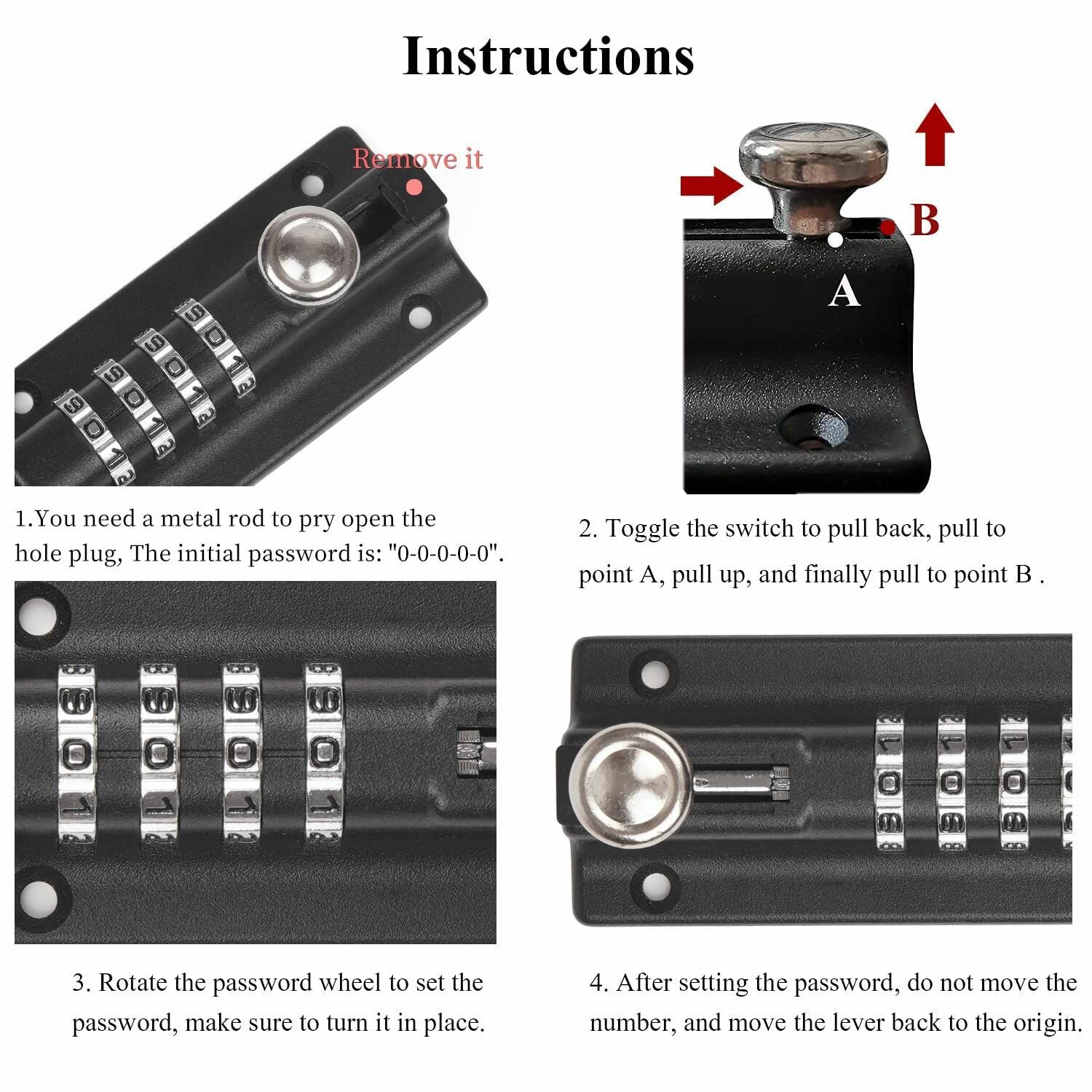 Instructions

Remove it

B

A

1.You need a metal rod to pry open the hole plug, The initial password is: "0-0-0-0-0".

2. Toggle the switch to pull back, pull to point A, pull up, and finally pull to point B .

3. Rotate the password wheel to set the password, make sure to turn it in place.

4. After setting the password, do not move the number, and move the lever back to the origin.