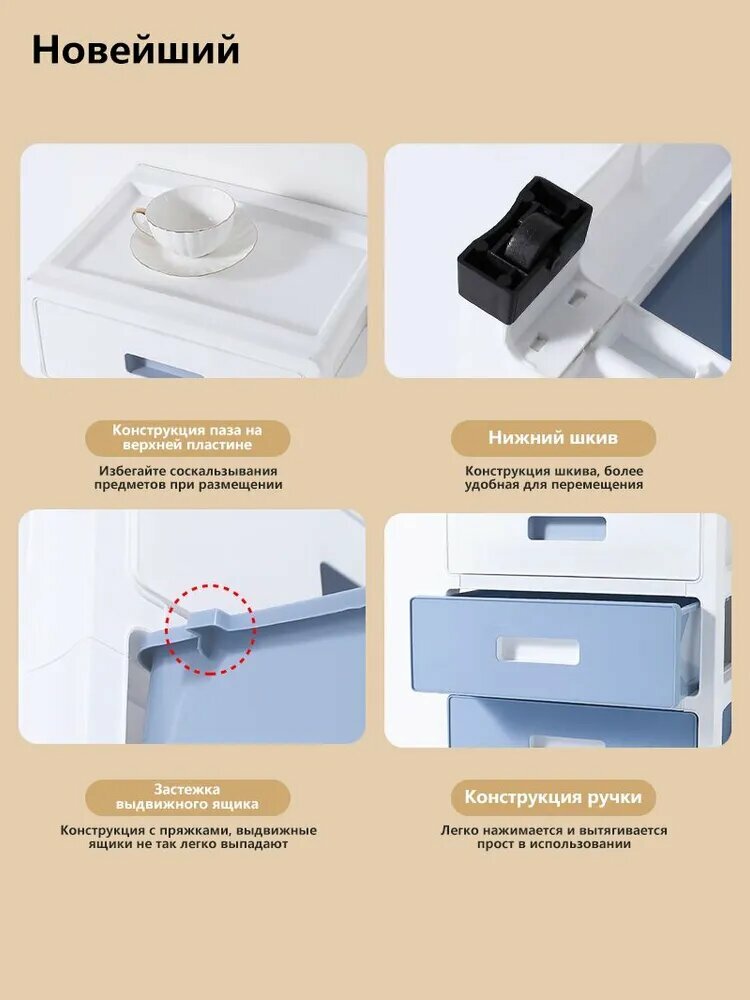 Новейший

Конструкция паза на верхней пластине

Избегайте соскальзывания предметов при размещении

Нижний шкив

Конструкция шкива, более удобная для перемещения

Застежка выдвижного ящика

Конструкция с пряжками, выдвижные ящики не так легко выпадают

Конструкция ручки

Легко нажимается и вытягивается прост в использовании