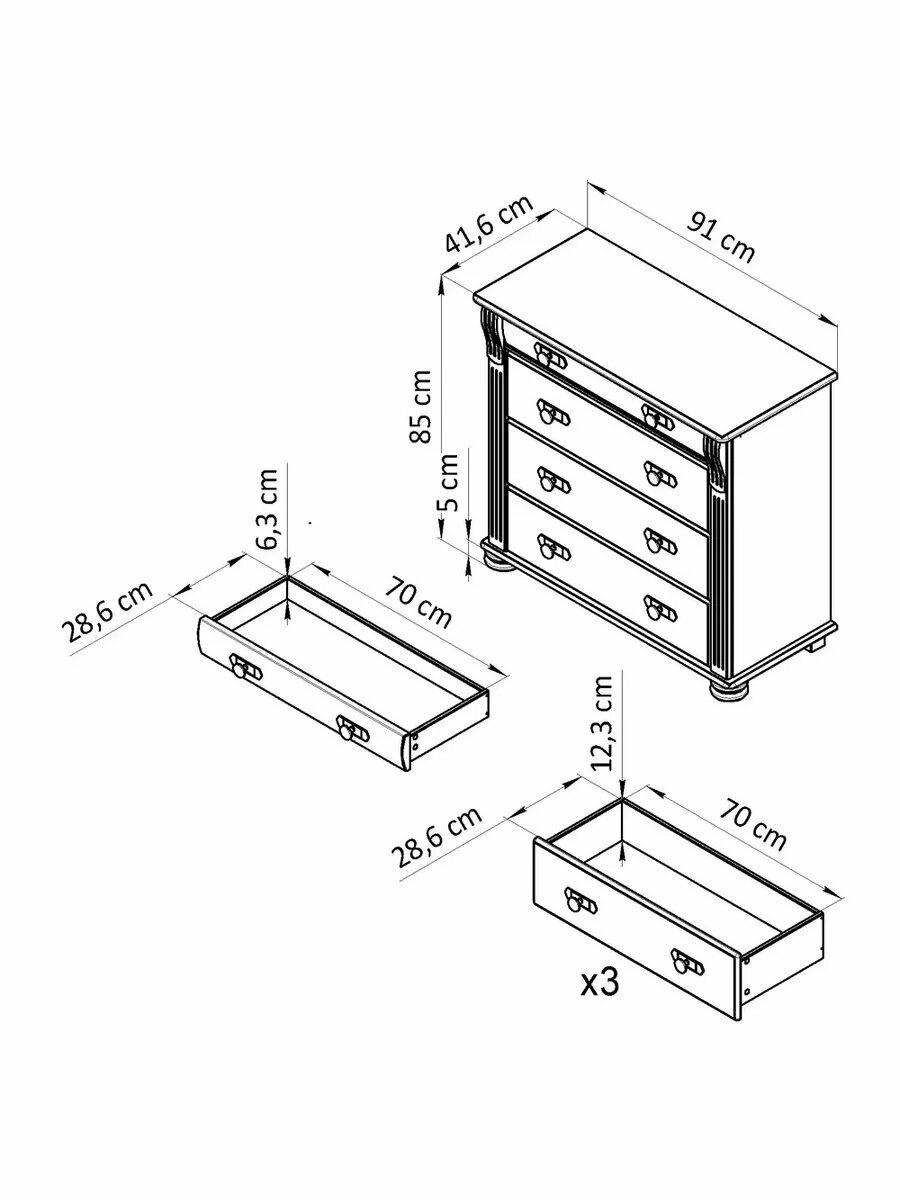 41,6 cm
91 cm
85 cm
5 cm
6,3 cm
28,6 cm
70 cm
12,3 cm
28,6 cm
70 cm
x3