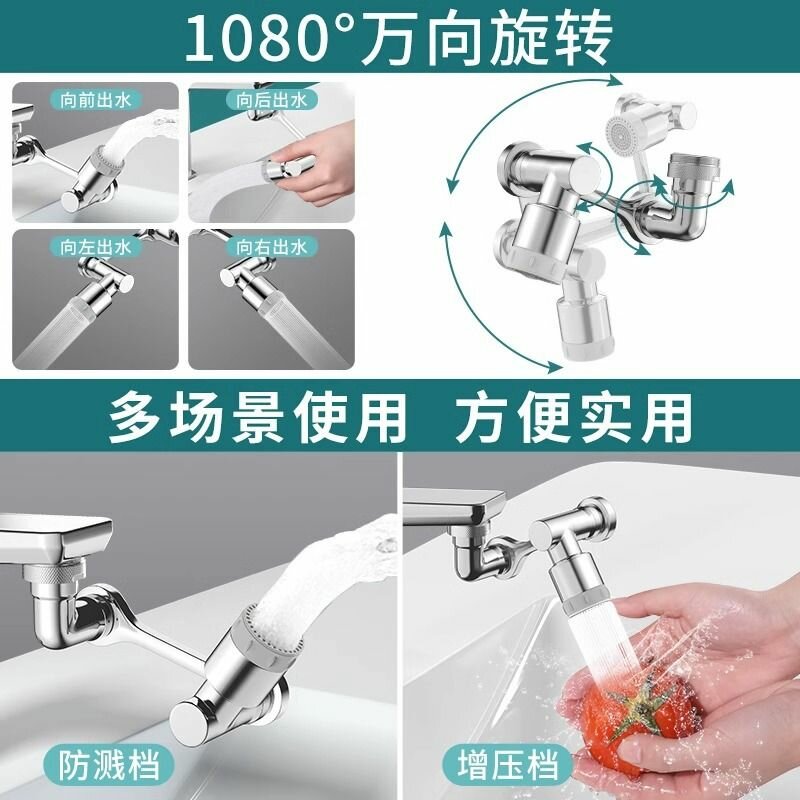 1080°万向旋转

向前出水

向后出水

向左出水

向右出水

多场景使用 方便实用

防溅档

增压档