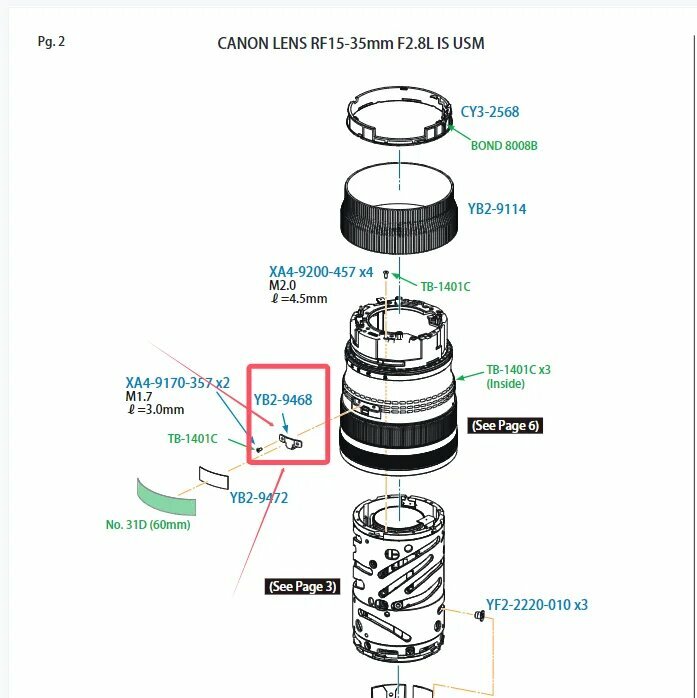 Pg. 2

CANON LENS RF15-35mm F2.8L IS USM

CY3-2568

BOND 8008B

YB2-9114

XA4-9200-457 x4
M2.0
$\ell$ =4.5mm

TB-1401C

TB-1401C x3
(Inside)

XA4-9170-357 x2
M1.7
$\ell$ =3.0mm

YB2-9468

TB-1401C

(See Page 6)

YB2-9472

No. 31D (60mm)

(See Page 3)

YF2-2220-010 x3