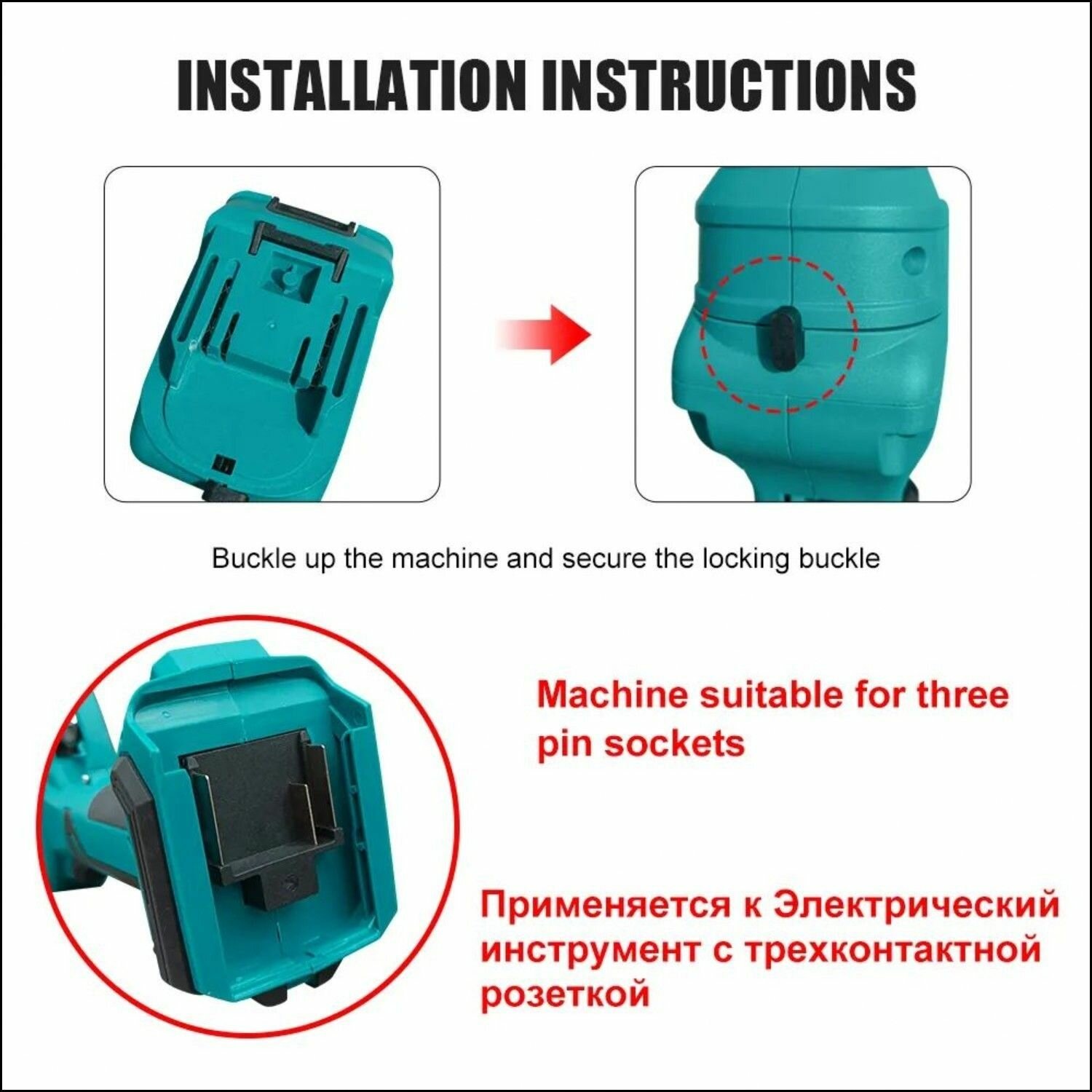 INSTALLATION INSTRUCTIONS

Buckle up the machine and secure the locking buckle

Machine suitable for three pin sockets

Применяется к Электрический инструмент с трехконтактной розеткой