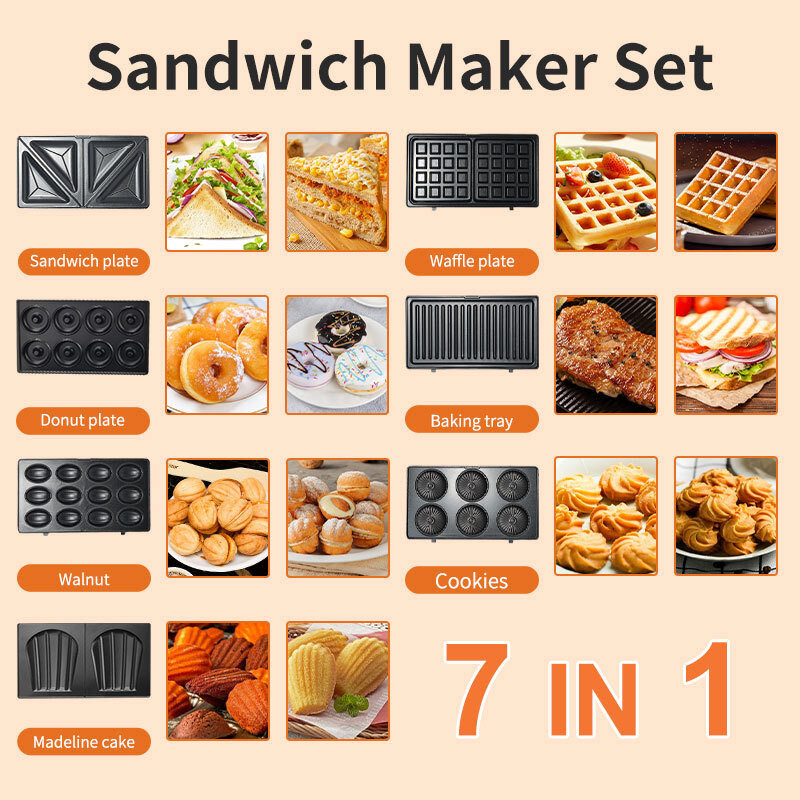 Sandwich Maker Set

Sandwich plate

Waffle plate

Donut plate

Baking tray

Walnut

Cookies

Madeline cake

7 IN 1