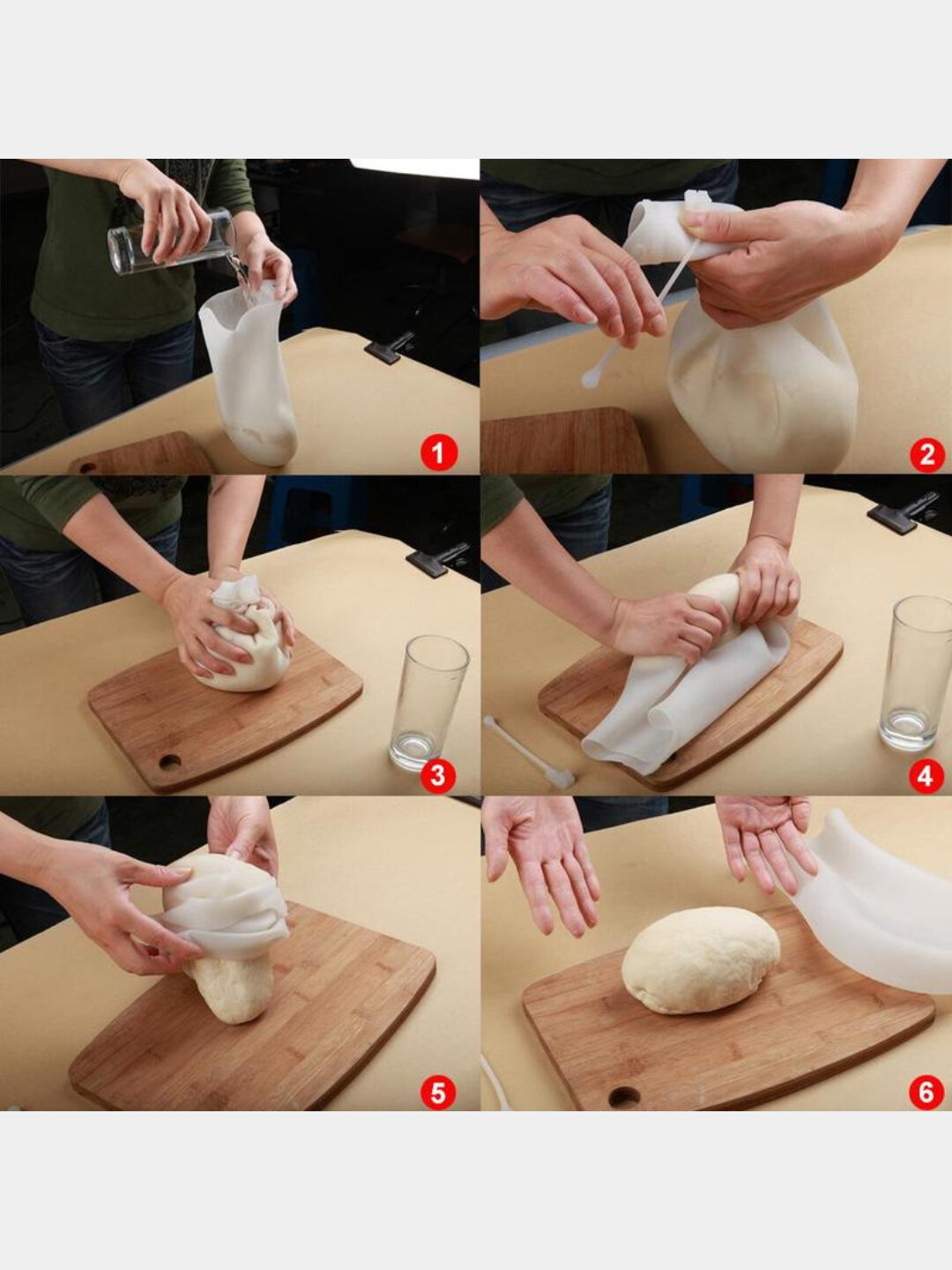 1

2

3

4

5

6