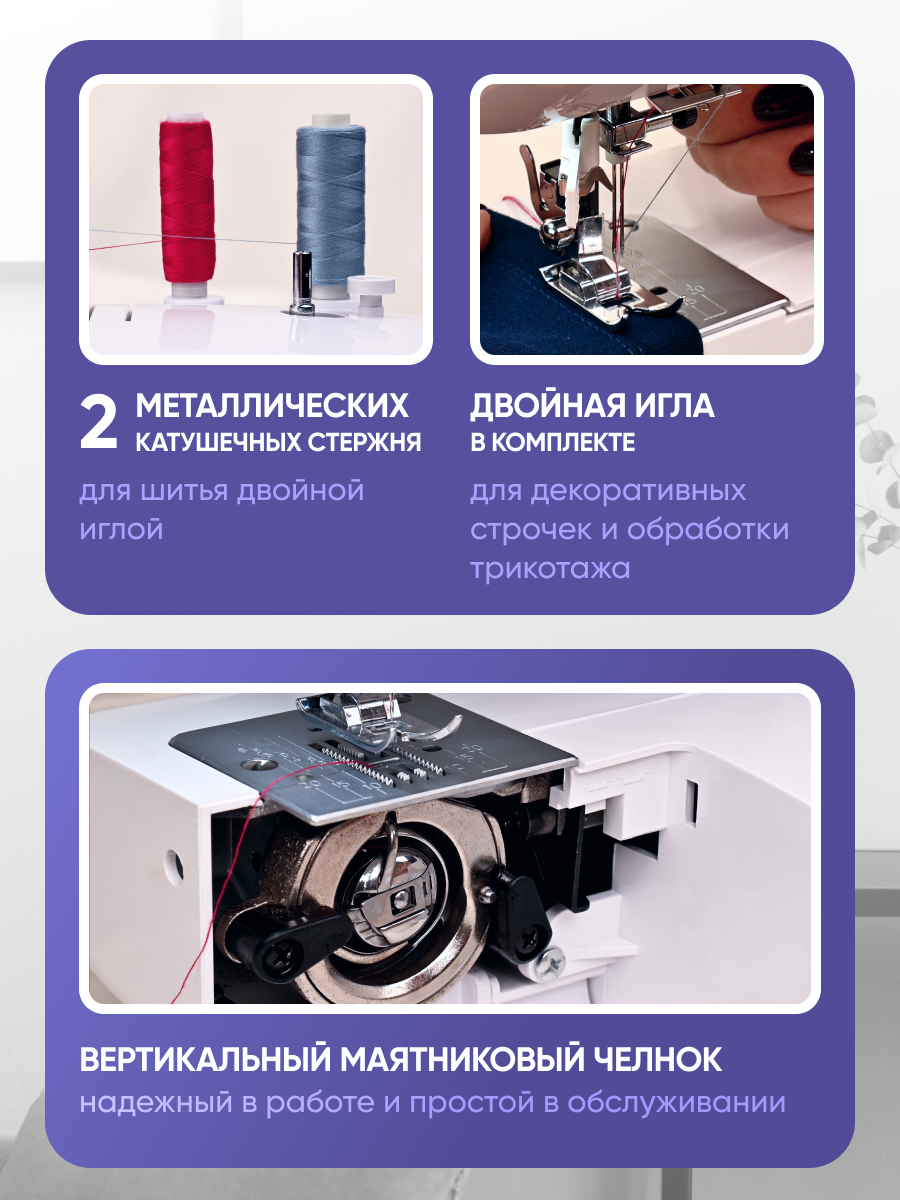 2 МЕТАЛЛИЧЕСКИХ КАТУШЕЧНЫХ СТЕРЖНЯ

для шитья двойной иглой

ДВОЙНАЯ ИГЛА В КОМПЛЕКТЕ

для декоративных строчек и обработки трикотажа

ВЕРТИКАЛЬНЫЙ МАЯТНИКОВЫЙ ЧЕЛНОК

надежный в работе и простой в обслуживании