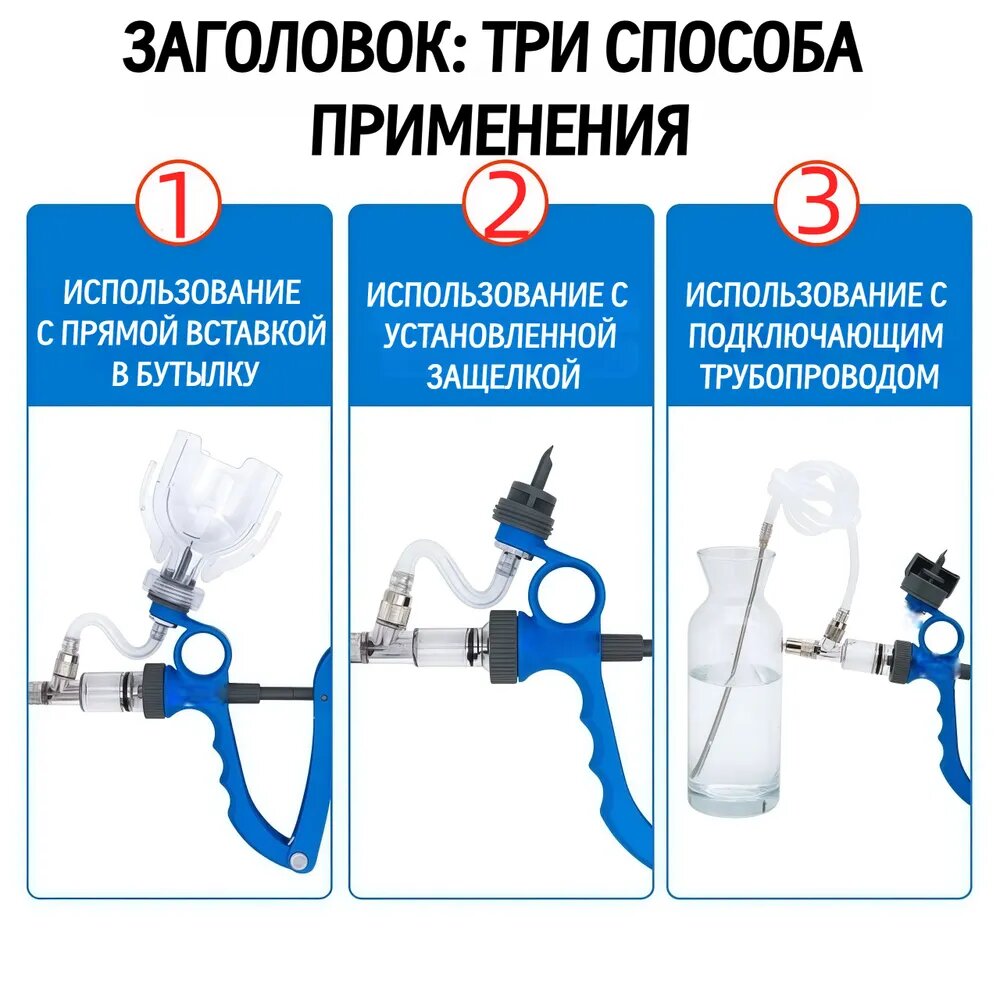 ЗАГОЛОВОК: ТРИ СПОСОБА ПРИМЕНЕНИЯ

1

ИСПОЛЬЗОВАНИЕ С ПРЯМОЙ ВСТАВКОЙ В БУТЫЛКУ

2

ИСПОЛЬЗОВАНИЕ С УСТАНОВЛЕННОЙ ЗАЩЕЛКОЙ

3

ИСПОЛЬЗОВАНИЕ С ПОДКЛЮЧАЮЩИМ ТРУБОПРОВОДОМ