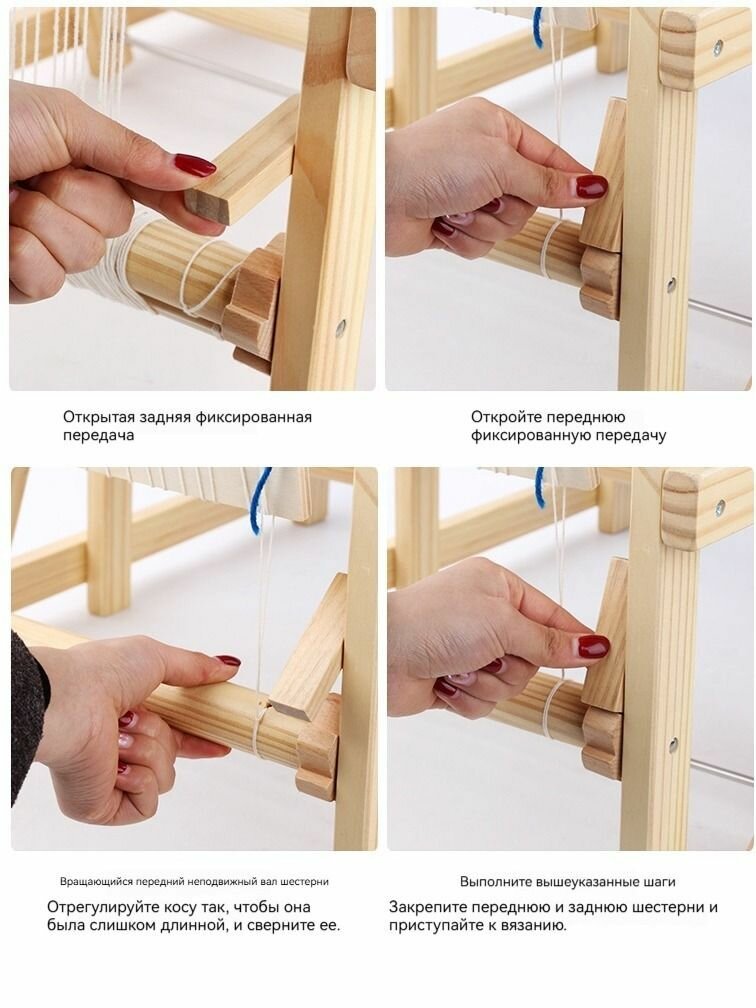 Открытая задняя фиксированная передача

Откройте переднюю фиксированную передачу

Вращающийся передний неподвижный вал шестерни

Отрегулируйте косу так, чтобы она была слишком длинной, и сверните ее.

Выполните вышеуказанные шаги

Закрепите переднюю и заднюю шестерни и приступайте к вязанию.