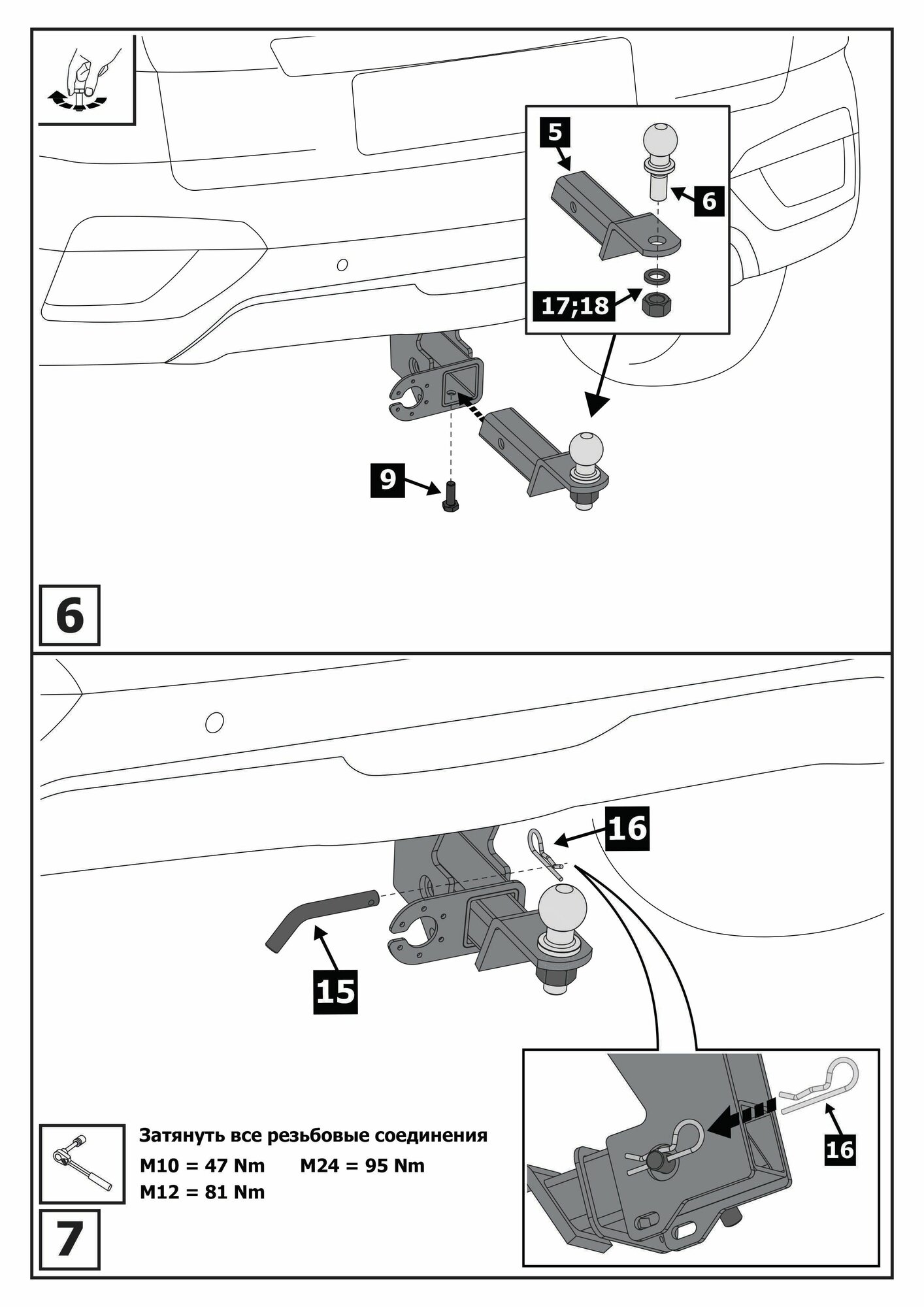 5

6

17;18

9

6

16

15

16

Затянуть все резьбовые соединения
M10 = 47 Nm M24 = 95 Nm
M12 = 81 Nm

7