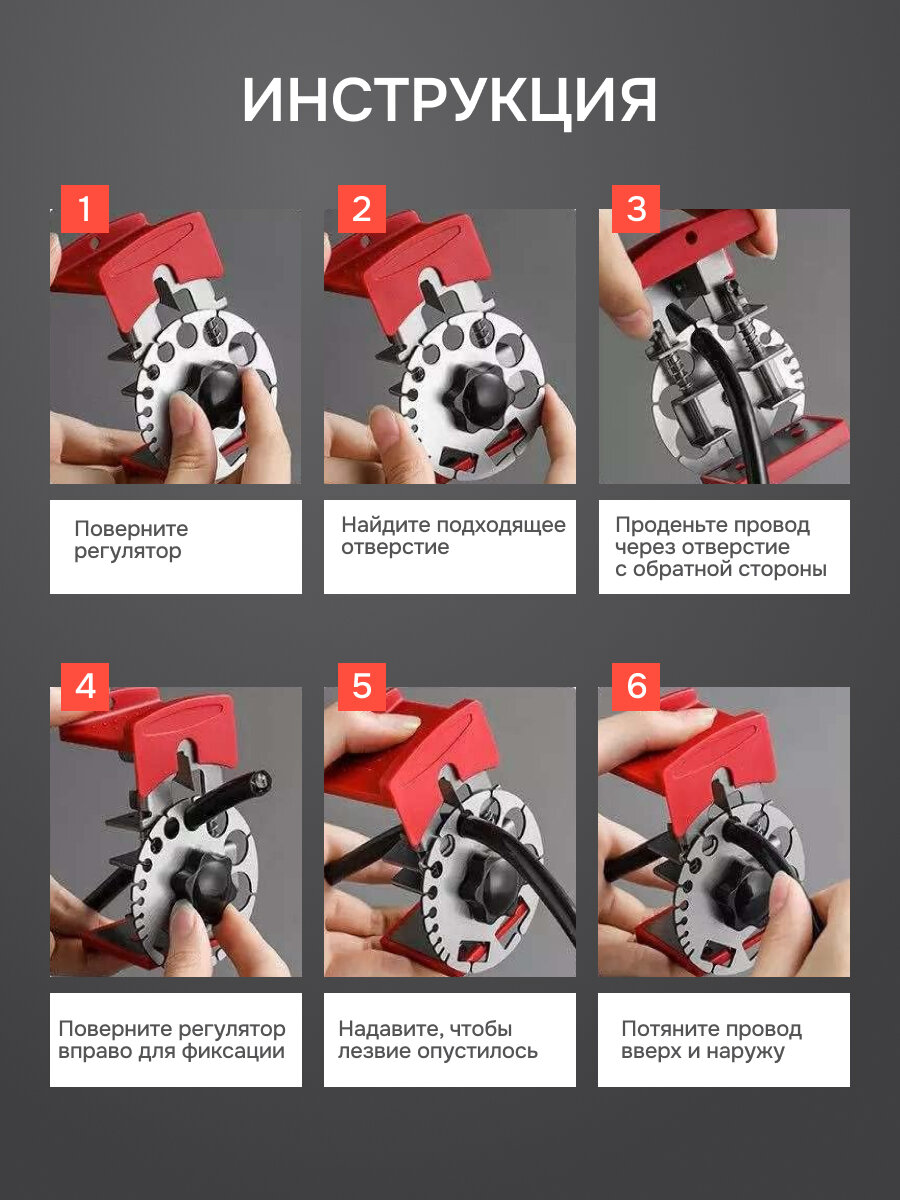 ИНСТРУКЦИЯ

1

Поверните регулятор

2

Найдите подходящее отверстие

3

Проденьте провод через отверстие с обратной стороны

4

Поверните регулятор вправо для фиксации

5

Надавите, чтобы лезвие опустилось

6

Потяните провод вверх и наружу