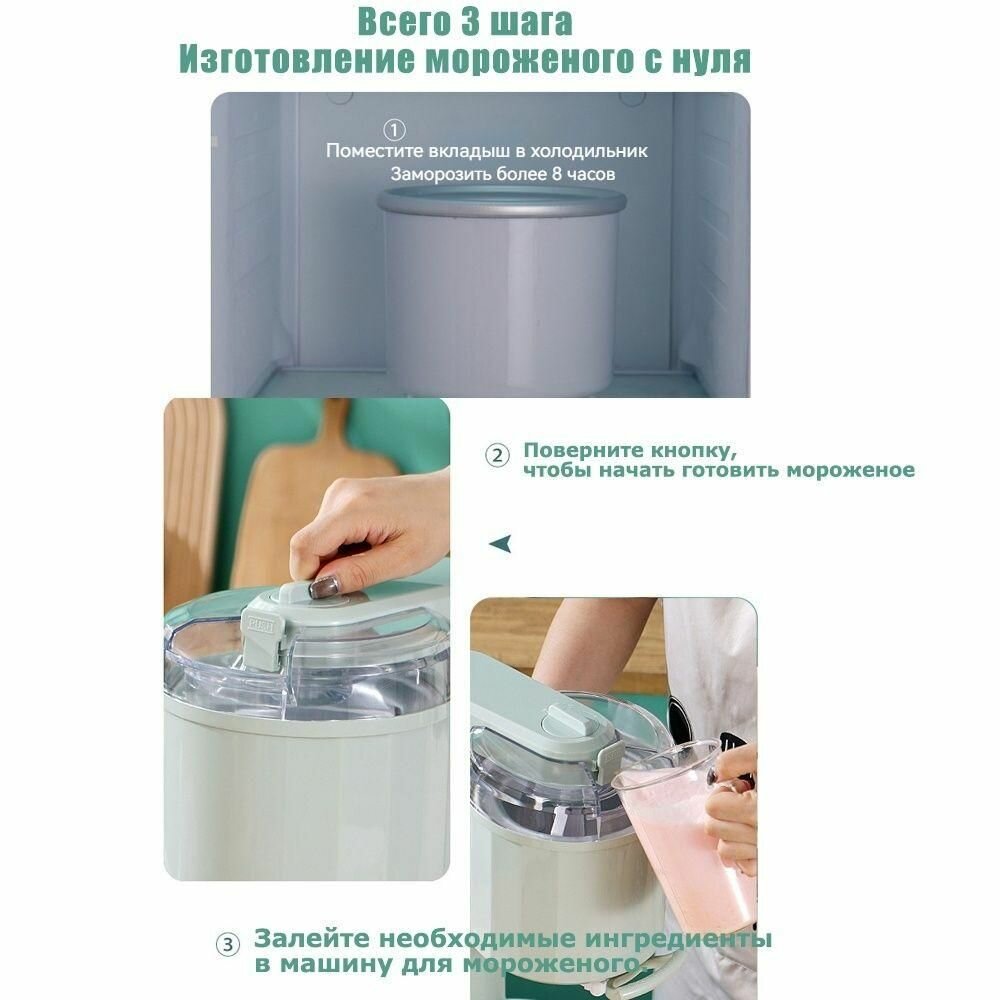 Всего 3 шага
Изготовление мороженого с нуля

①
Поместите вкладыш в холодильник
Заморозить более 8 часов

② Поверните кнопку, чтобы начать готовить мороженое

③ Залейте необходимые ингредиенты в машину для мороженого