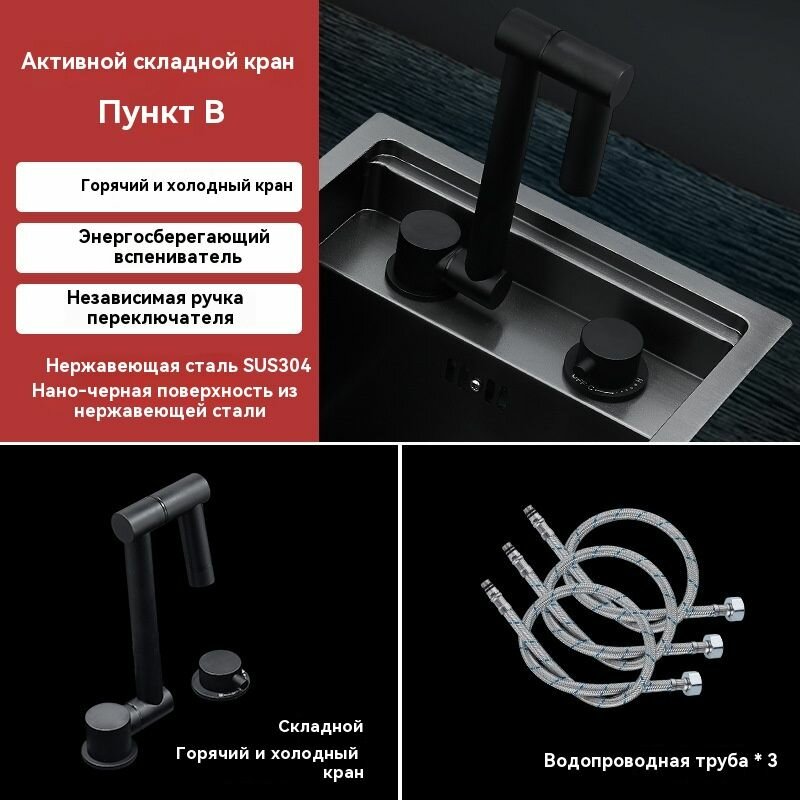 Активной складной кран

Пункт B

Горячий и холодный кран

Энергосберегающий вспениватель

Независимая ручка переключателя

Нержавеющая сталь SUS304

Нано-черная поверхность из нержавеющей стали

Складной

Горячий и холодный кран

Водопроводная труба * 3