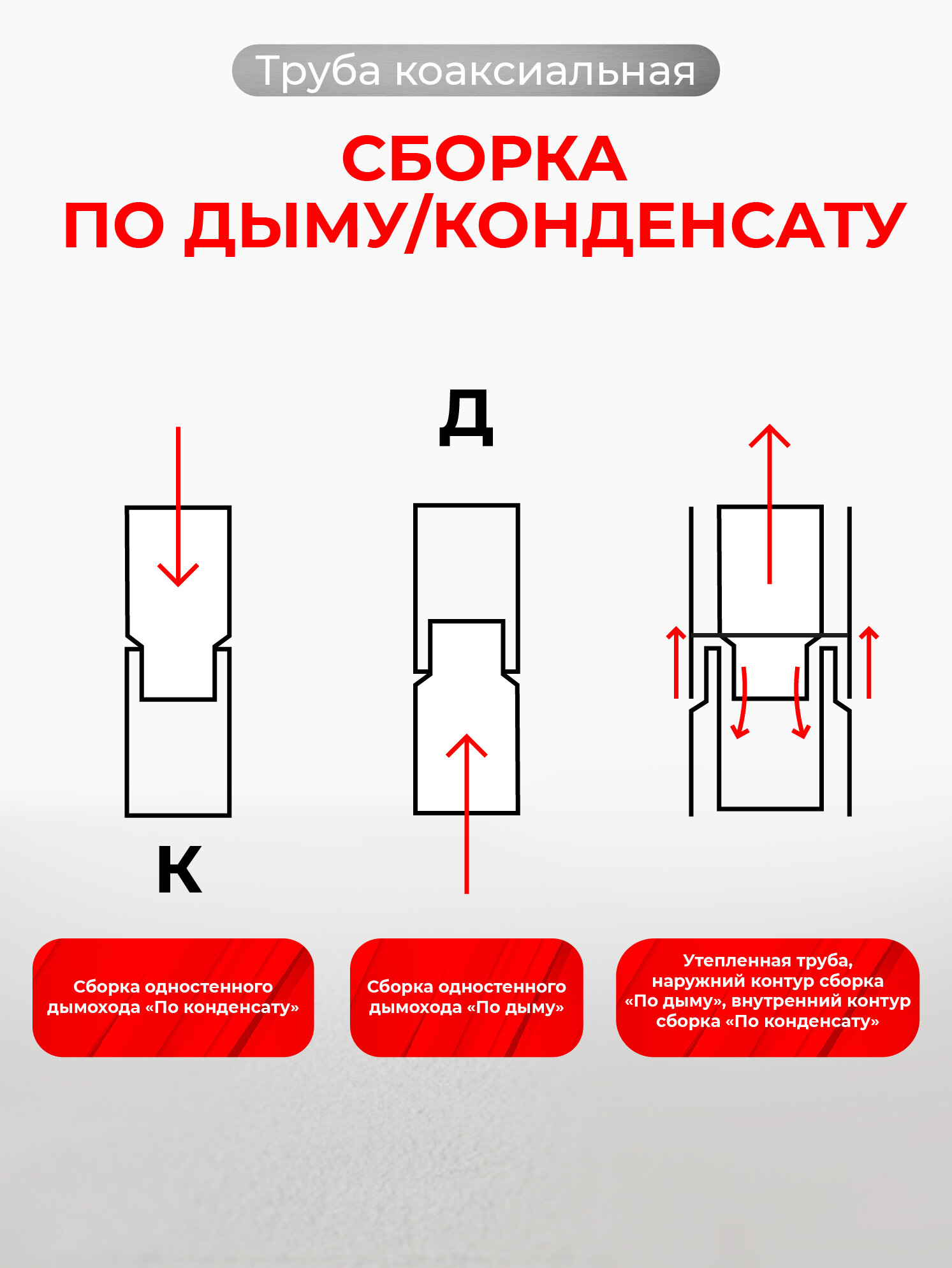 Труба коаксиальная

СБОРКА
ПО ДЫМУ/КОНДЕНСАТУ

Д

К

Сборка одностенного дымохода «По конденсату»

Сборка одностенного дымохода «По дыму»

Утепленная труба, наружний контур сборка «По дыму», внутренний контур сборка «По конденсату»