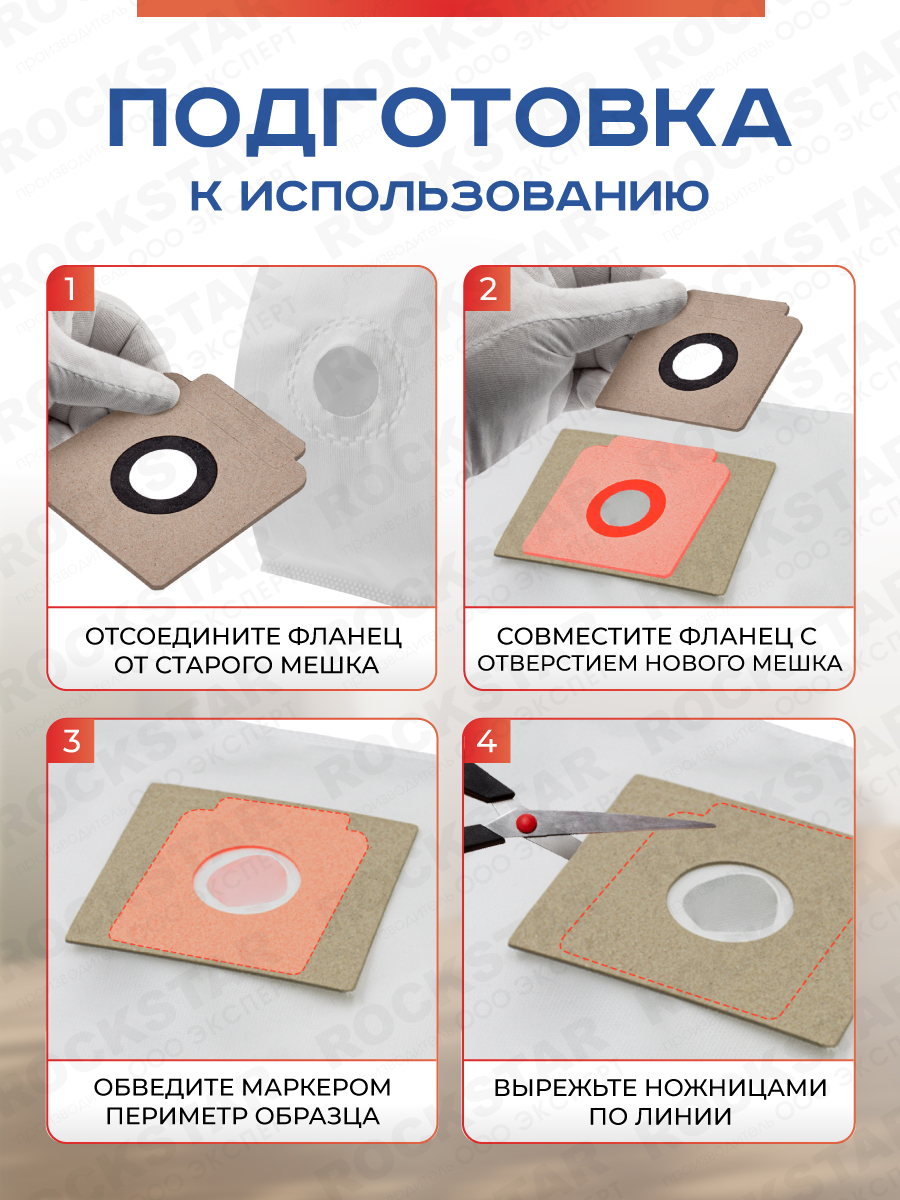 ПОДГОТОВКА
К ИСПОЛЬЗОВАНИЮ

1
ОТСОЕДИНИТЕ ФЛАНЕЦ ОТ СТАРОГО МЕШКА

2
СОВМЕСТИТЕ ФЛАНЕЦ С ОТВЕРСТИЕМ НОВОГО МЕШКА

3
ОБВЕДИТЕ МАРКЕРОМ ПЕРИМЕТР ОБРАЗЦА

4
ВЫРЕЖЬТЕ НОЖНИЦАМИ ПО ЛИНИИ

ROCKSTAR производитель ООО ЭКСПЕРТ