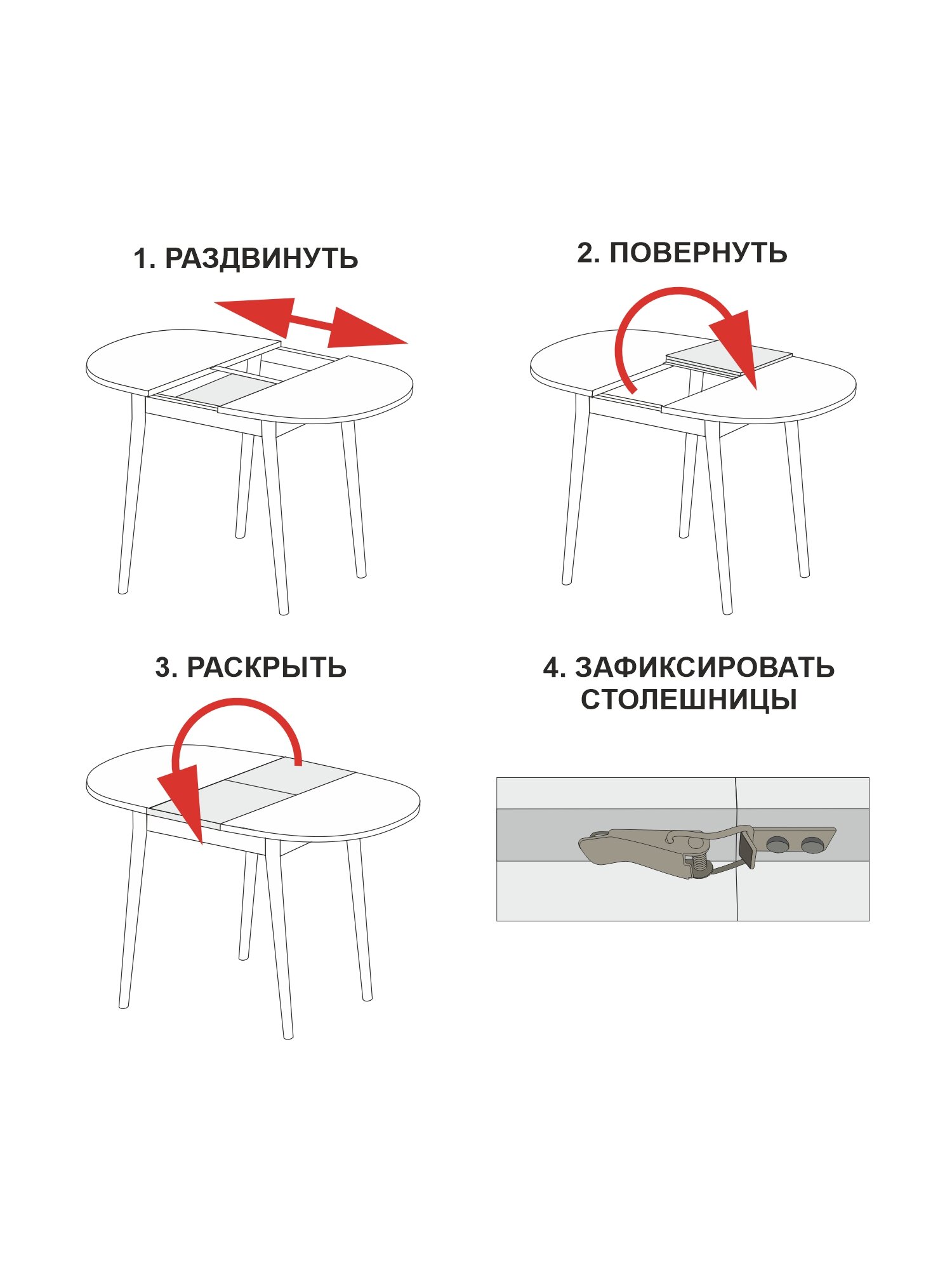 1. РАЗДВИНУТЬ

2. ПОВЕРНУТЬ

3. РАСКРЫТЬ

4. ЗАФИКСИРОВАТЬ СТОЛЕШНИЦЫ