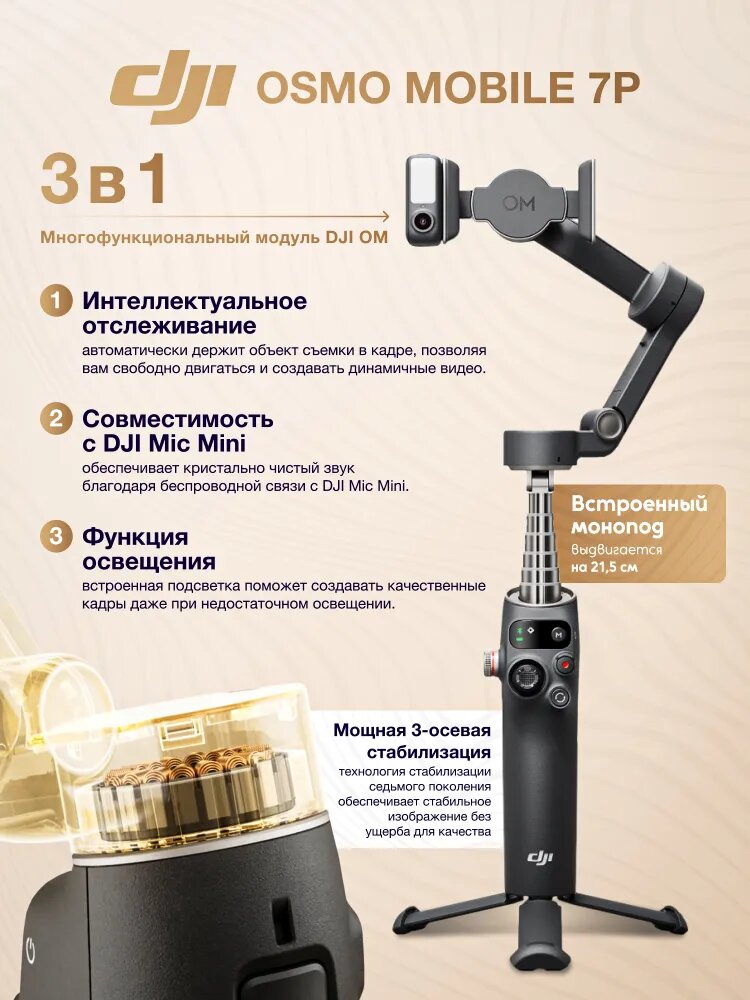 dji OSMO MOBILE 7P

3 в 1

Многофункциональный модуль DJI OM

OM

1 Интеллектуальное отслеживание
автоматически держит объект съемки в кадре, позволяя вам свободно двигаться и создавать динамичные видео.

2 Совместимость с DJI Mic Mini
обеспечивает кристально чистый звук благодаря беспроводной связи с DJI Mic Mini.

3 Функция освещения
встроенная подсветка поможет создавать качественные кадры даже при недостаточном освещении.

Встроенный монопод
выдвигается на 21,5 см

M

Мощная 3-осевая стабилизация
технология стабилизации седьмого поколения обеспечивает стабильное изображение без ущерба для качества

dji