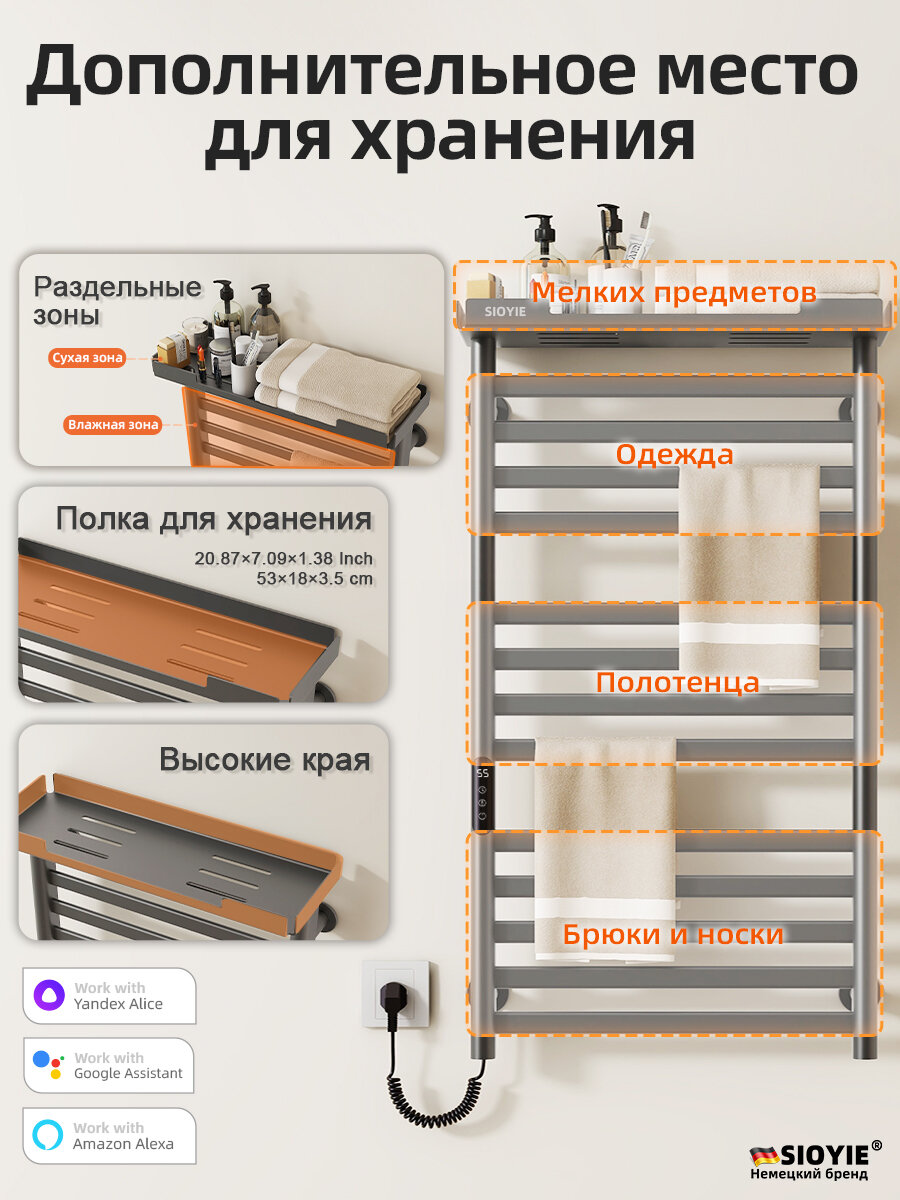 Дополнительное место для хранения

Раздельные зоны

Сухая зона

Влажная зона

Полка для хранения

20.87×7.09×1.38 Inch
53×18×3.5 cm

Высокие края

Work with
Yandex Alice

Work with
Google Assistant

Work with
Amazon Alexa

SIOYIE

Мелких предметов

Одежда

Полотенца

55

Брюки и носки

SIOYIE®
Немецкий бренд