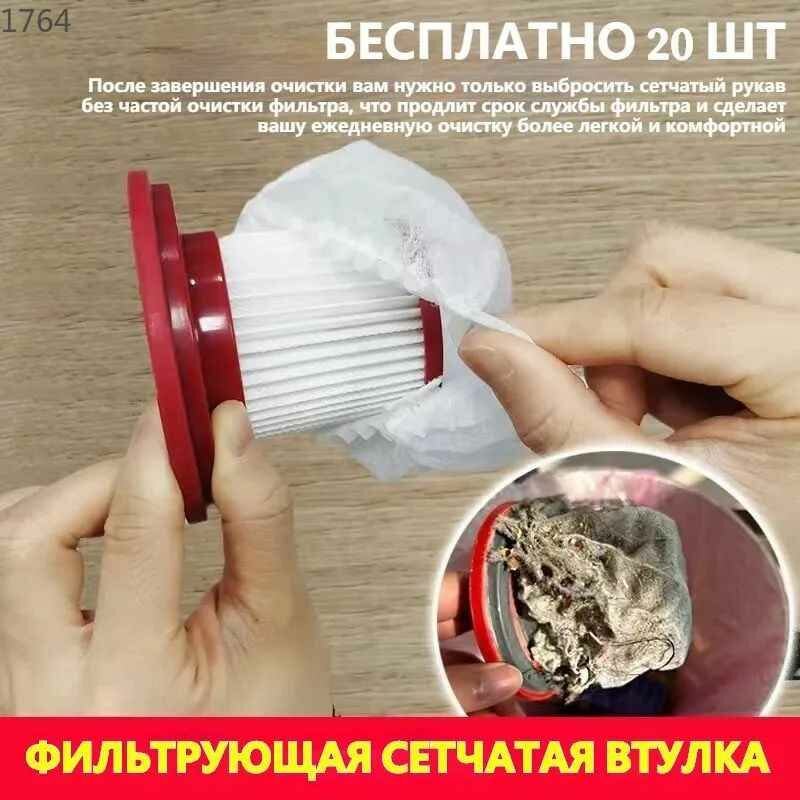 1764

БЕСПЛАТНО 20 ШТ

После завершения очистки вам нужно только выбросить сетчатый рукав без частой очистки фильтра, что продлит срок службы фильтра и сделает вашу ежедневную очистку более легкой и комфортной

ФИЛЬТРУЮЩАЯ СЕТЧАТАЯ ВТУЛКА