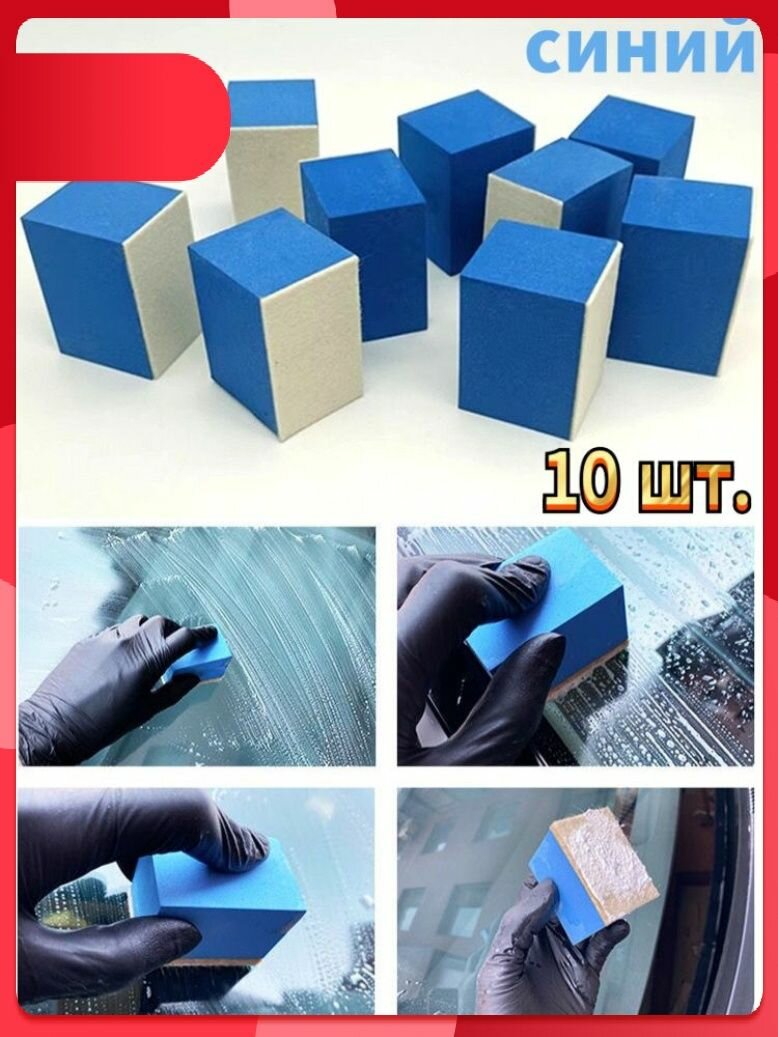 синий

10 шт.