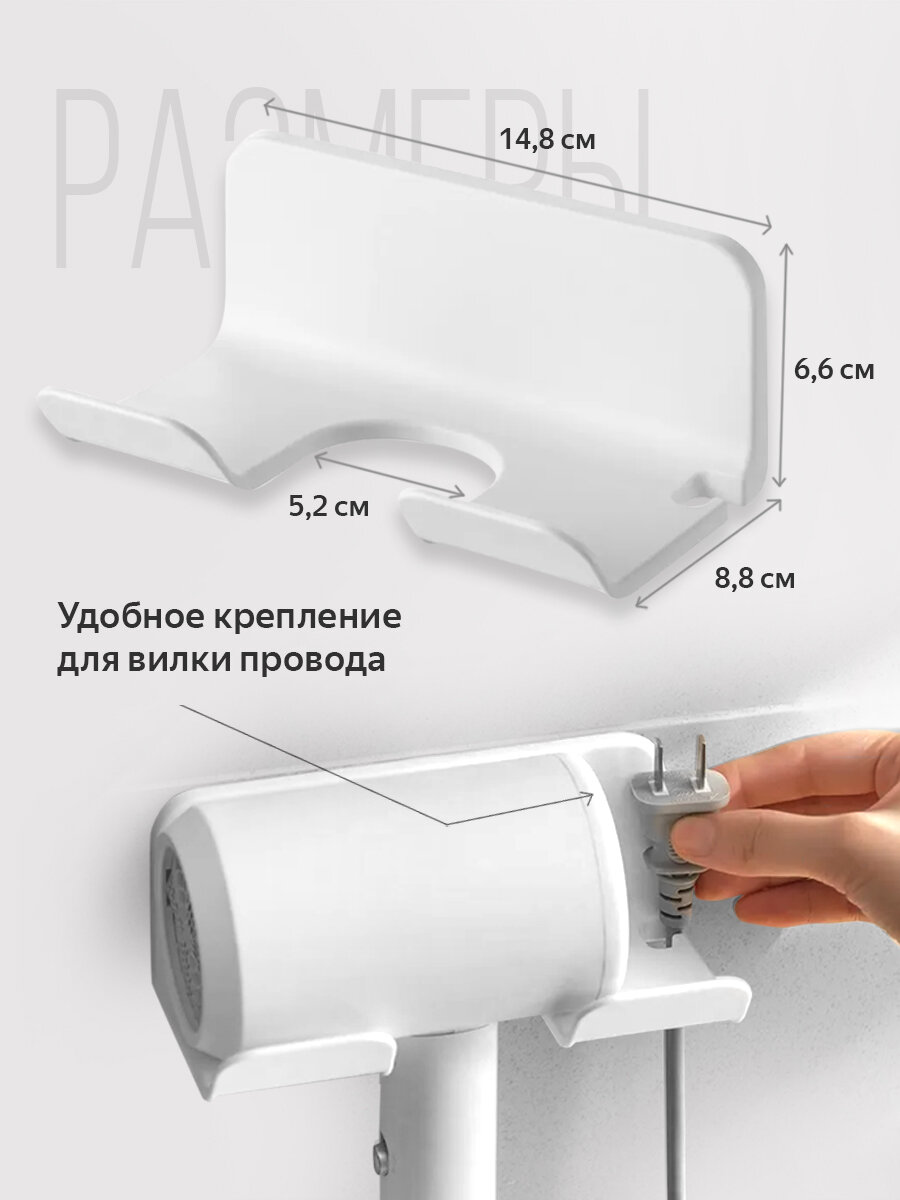 РАЗМЕРЫ

14,8 см

6,6 см

5,2 см

8,8 см

Удобное крепление для вилки провода