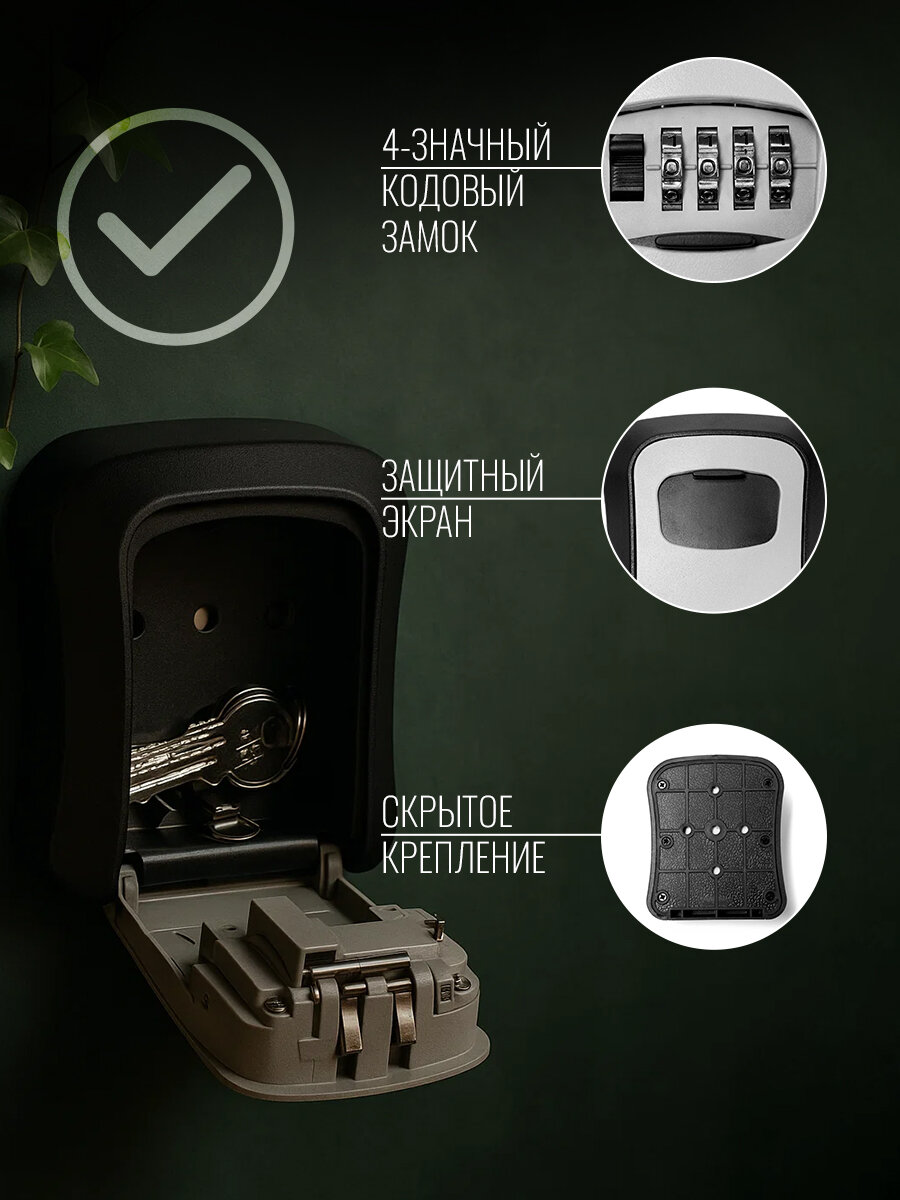 4-ЗНАЧНЫЙ
КОДОВЫЙ
ЗАМОК

ЗАЩИТНЫЙ
ЭКРАН

СКРЫТОЕ
КРЕПЛЕНИЕ