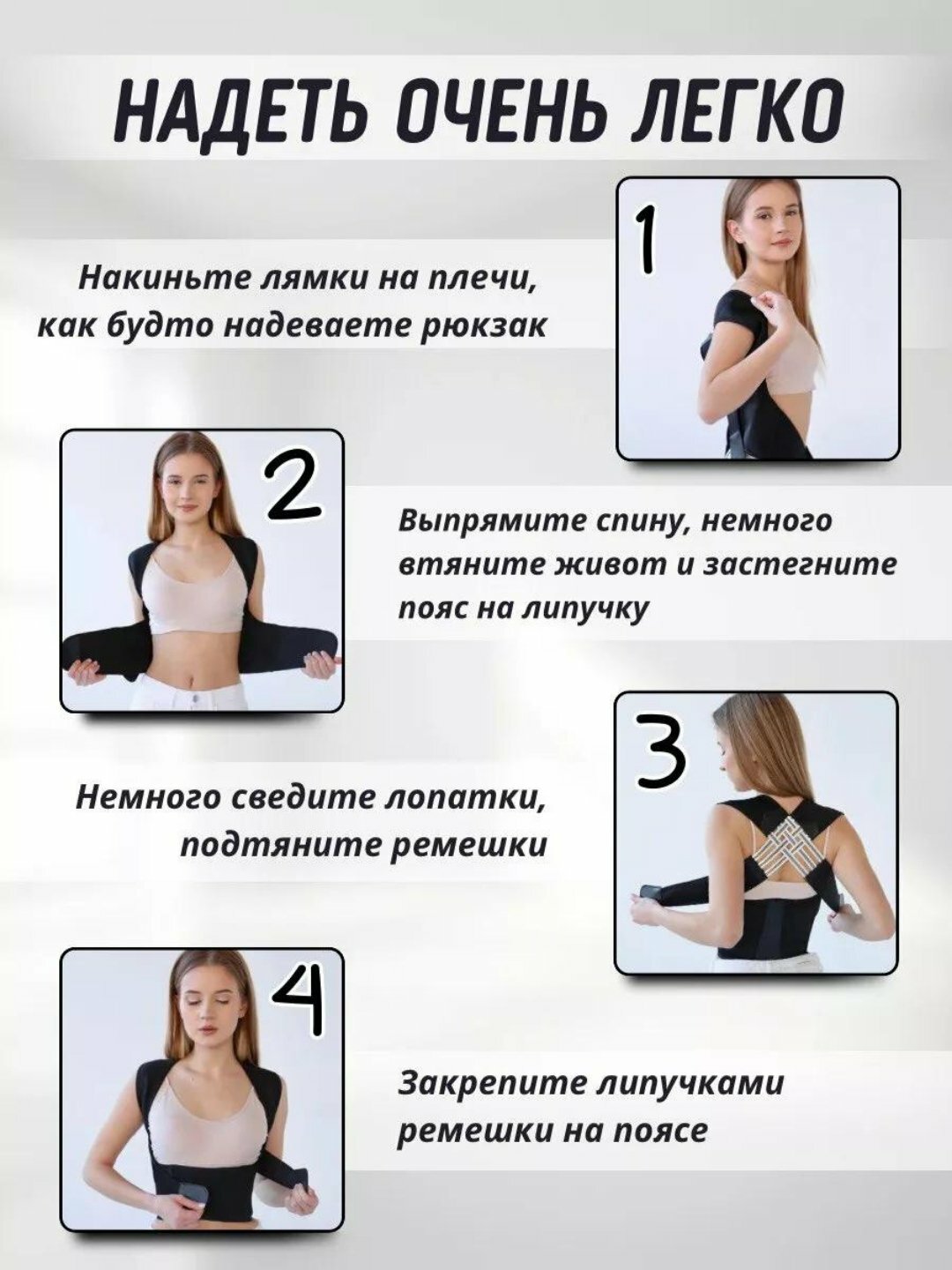 НАДЕТЬ ОЧЕНЬ ЛЕГКО

1

Накиньте лямки на плечи, как будто надеваете рюкзак

2

Выпрямите спину, немного втяните живот и застегните пояс на липучку

3

Немного сведите лопатки, подтяните ремешки

4

Закрепите липучками ремешки на поясе