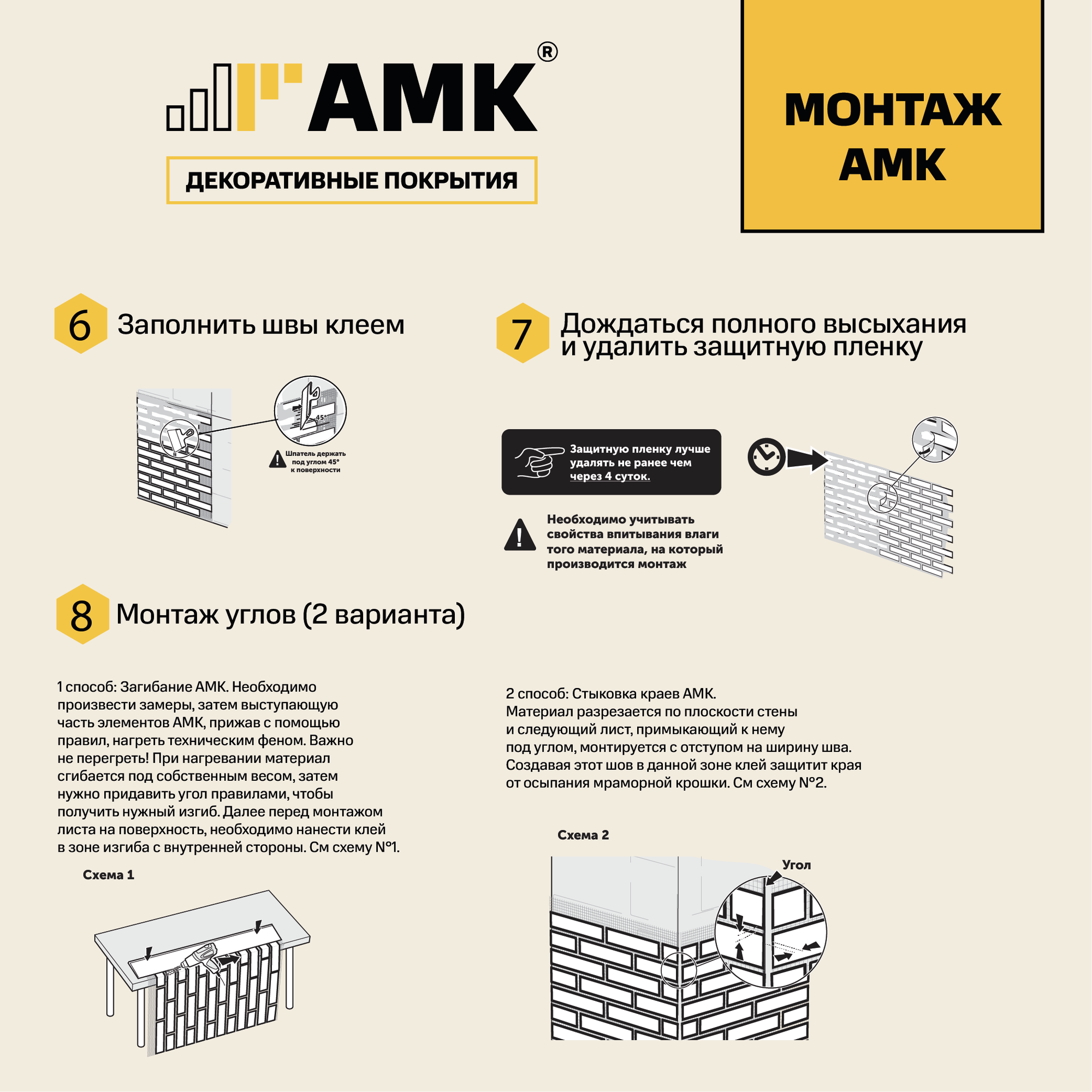 АМК®

ДЕКОРАТИВНЫЕ ПОКРЫТИЯ

МОНТАЖ АМК

6 Заполнить швы клеем

45°

Шпатель держать под углом 45° к поверхности

7 Дождаться полного высыхания и удалить защитную пленку

Защитную пленку лучше удалять не ранее чем через 4 суток.

Необходимо учитывать свойства впитывания влаги того материала, на который производится монтаж

8 Монтаж углов (2 варианта)

1 способ: Загибание АМК. Необходимо произвести замеры, затем выступающую часть элементов АМК, прижав с помощью правил, нагреть техническим феном. Важно не перегреть! При нагревании материал сгибается под собственным весом, затем нужно придавить угол правилами, чтобы получить нужный изгиб. Далее перед монтажом листа на поверхность, необходимо нанести клей в зоне изгиба с внутренней стороны. См схему №1.

Схема 1

2 способ: Стыковка краев АМК. Материал разрезается по плоскости стены и следующий лист, примыкающий к нему под углом, монтируется с отступом на ширину шва. Создавая этот шов в данной зоне клей защитит края от осыпания мраморной крошки. См схему №2.

Схема 2

Угол