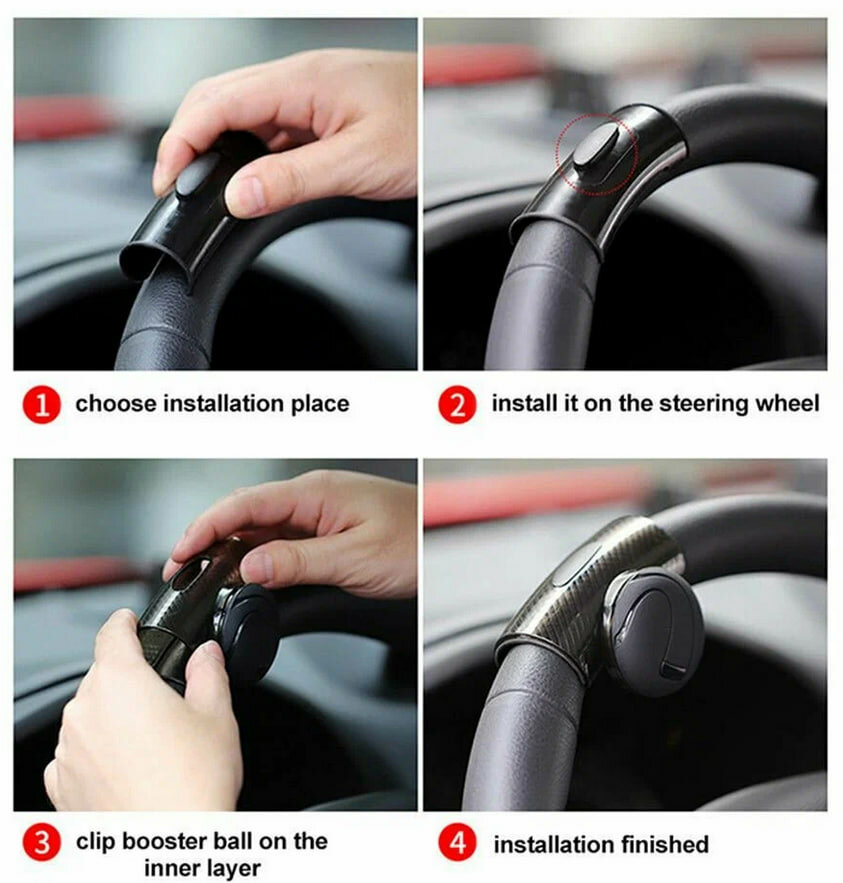 1 choose installation place

2 install it on the steering wheel

3 clip booster ball on the inner layer

4 installation finished