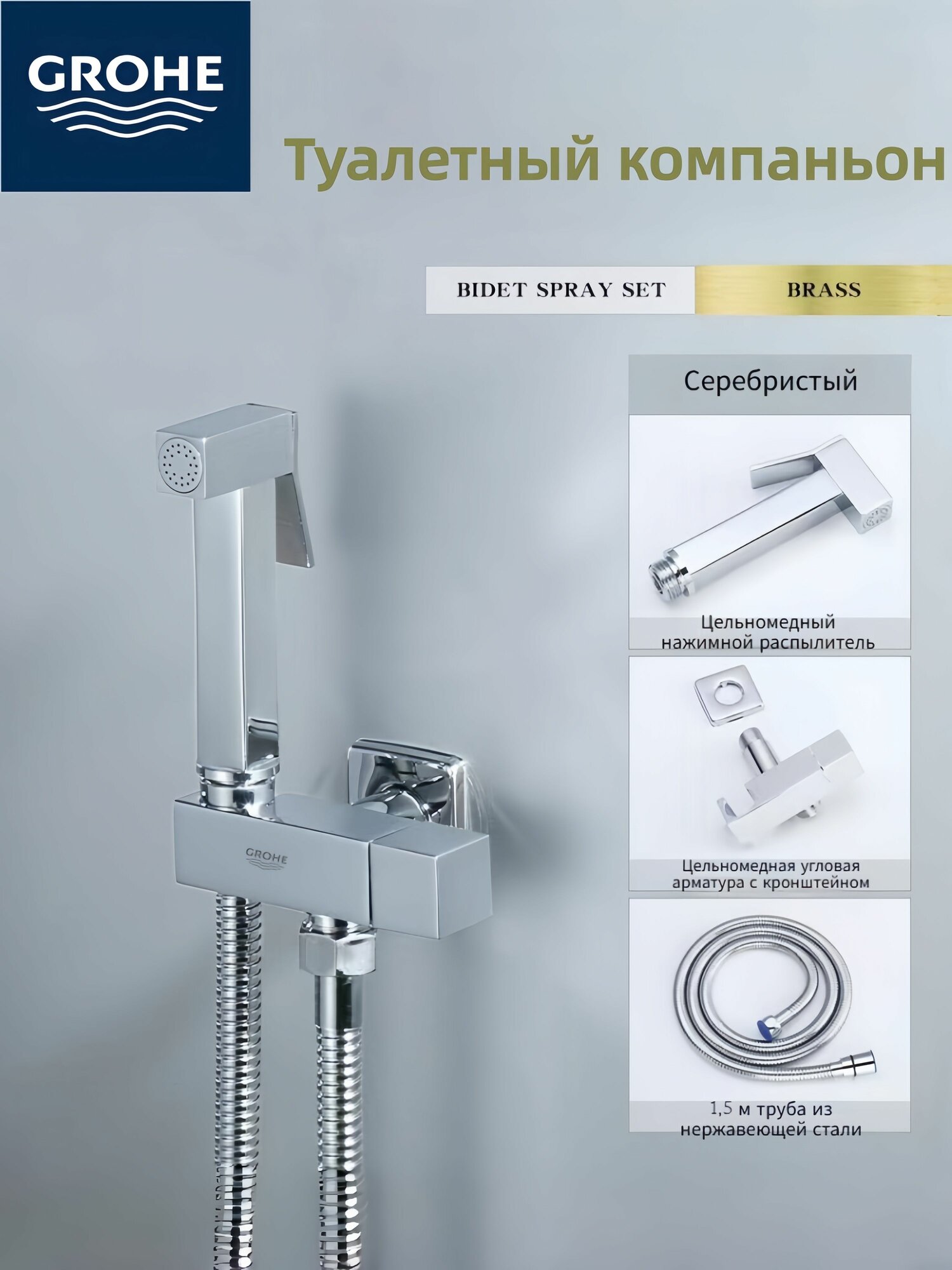 GROHE

Туалетный компаньон

BIDET SPRAY SET

BRASS

Серебристый

Цельномедный нажимной распылитель

Цельномедная угловая арматура с кронштейном

1,5 м труба из нержавеющей стали

GROHE