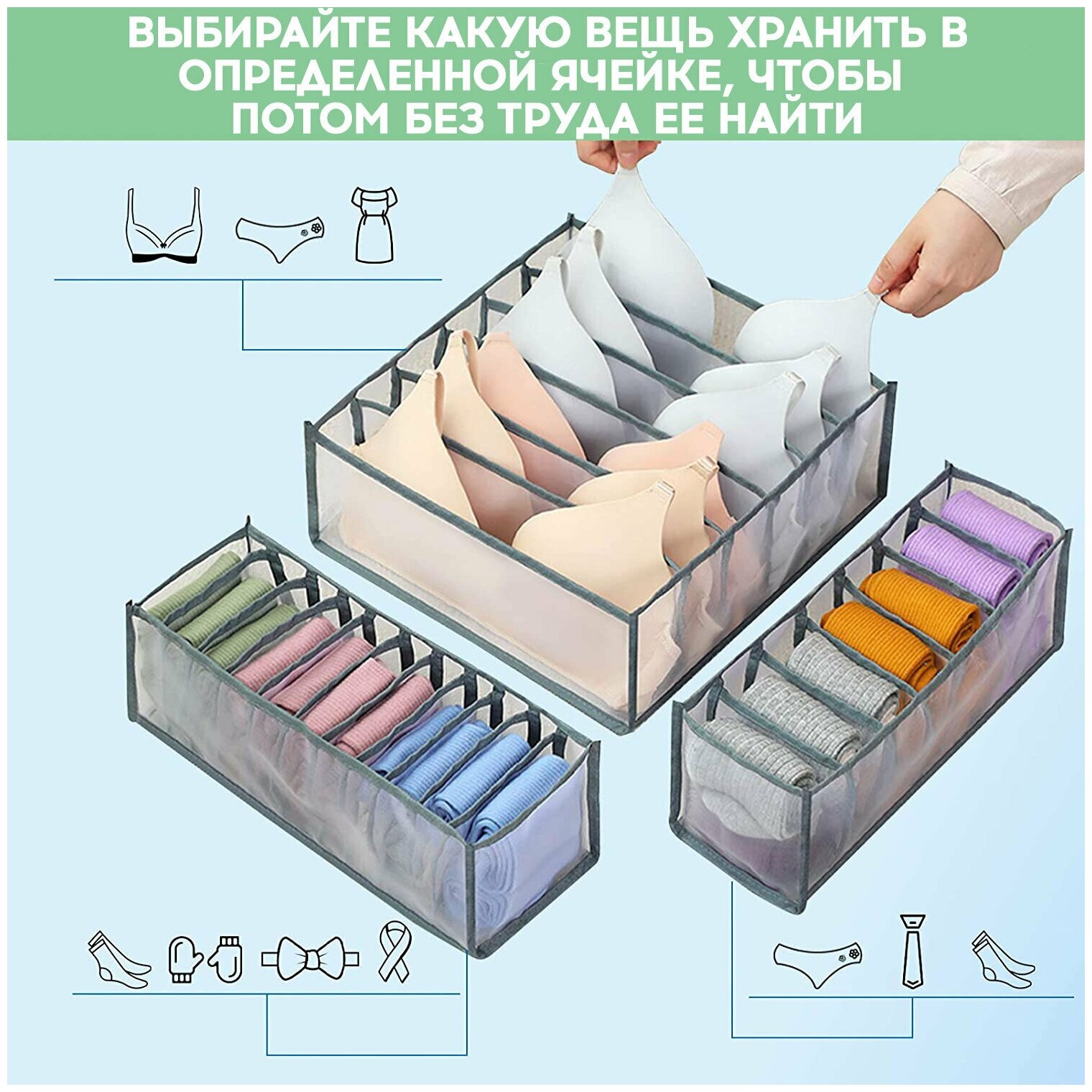 ВЫБИРАЙТЕ КАКУЮ ВЕЩЬ ХРАНИТЬ В ОПРЕДЕЛЕННОЙ ЯЧЕЙКЕ, ЧТОБЫ ПОТОМ БЕЗ ТРУДА ЕЕ НАЙТИ