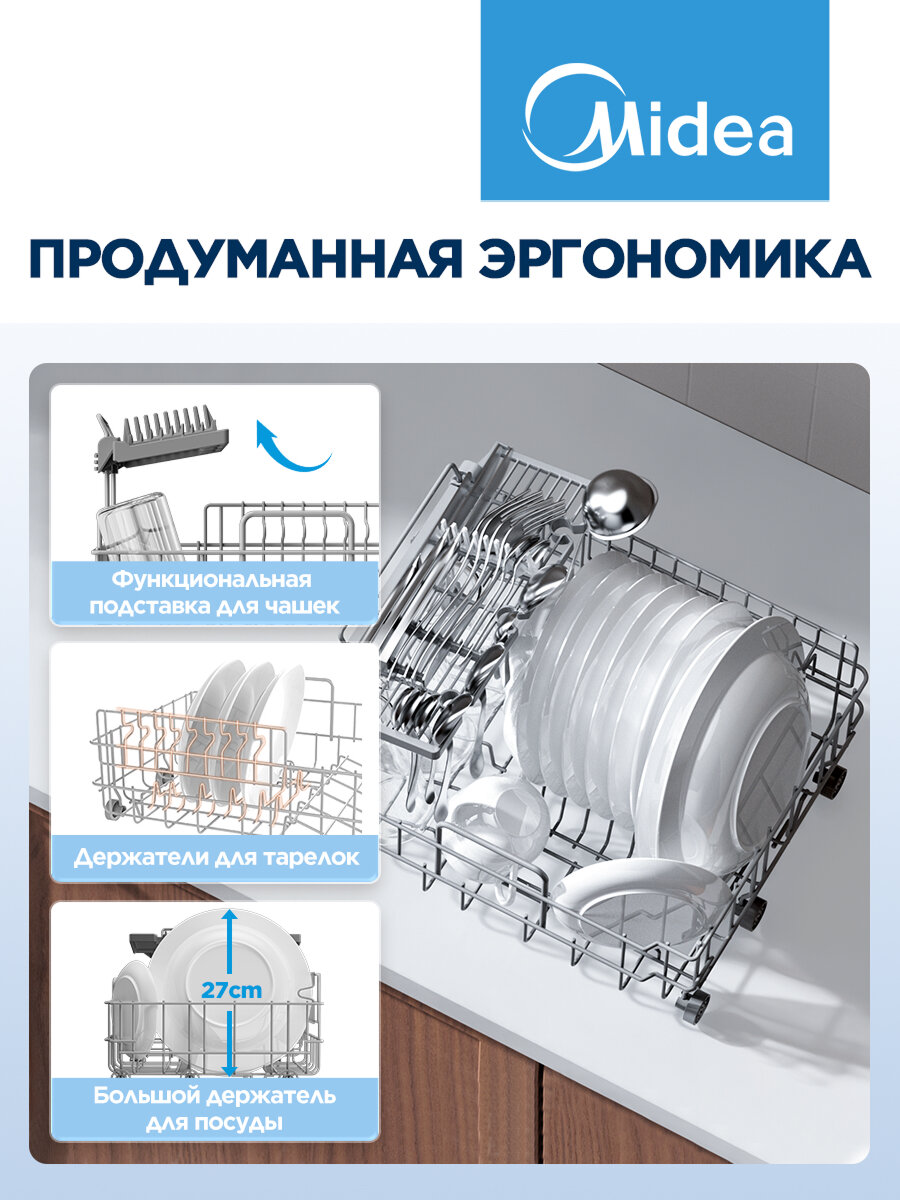 Midea

ПРОДУМАННАЯ ЭРГОНОМИКА

Функциональная подставка для чашек

Держатели для тарелок

27cm

Большой держатель для посуды