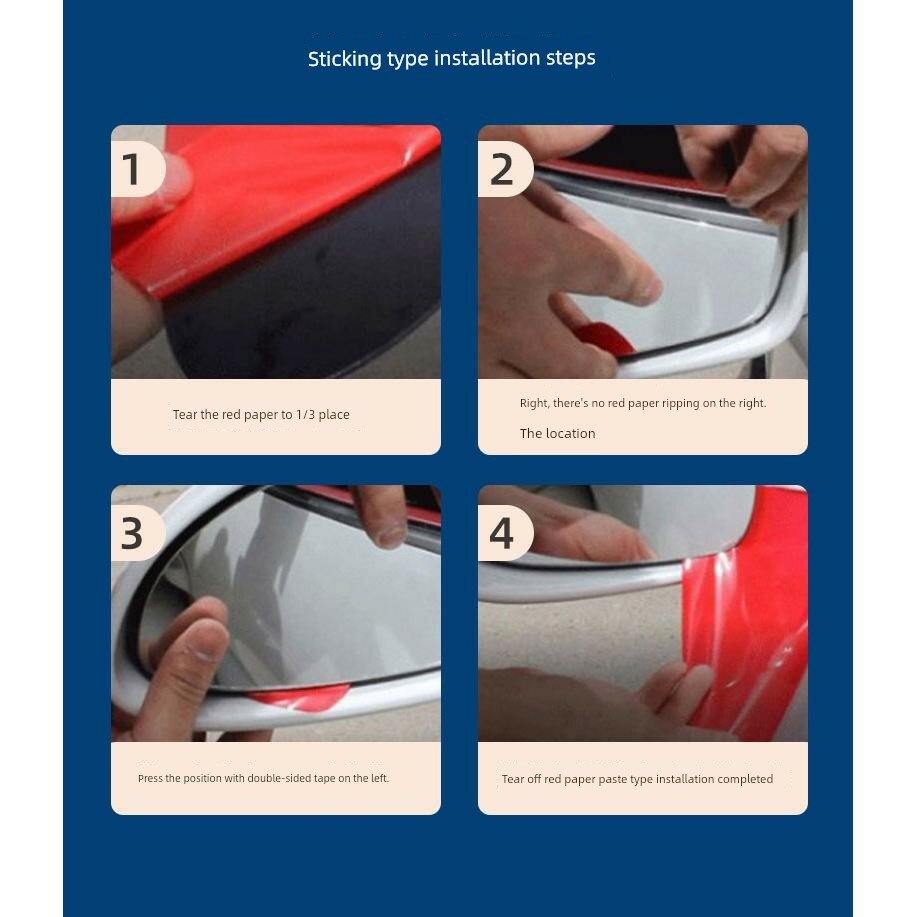 Sticking type installation steps

1

Tear the red paper to 1/3 place

2

Right, there's no red paper ripping on the right.

The location

3

Press the position with double-sided tape on the left.

4

Tear off red paper paste type installation completed