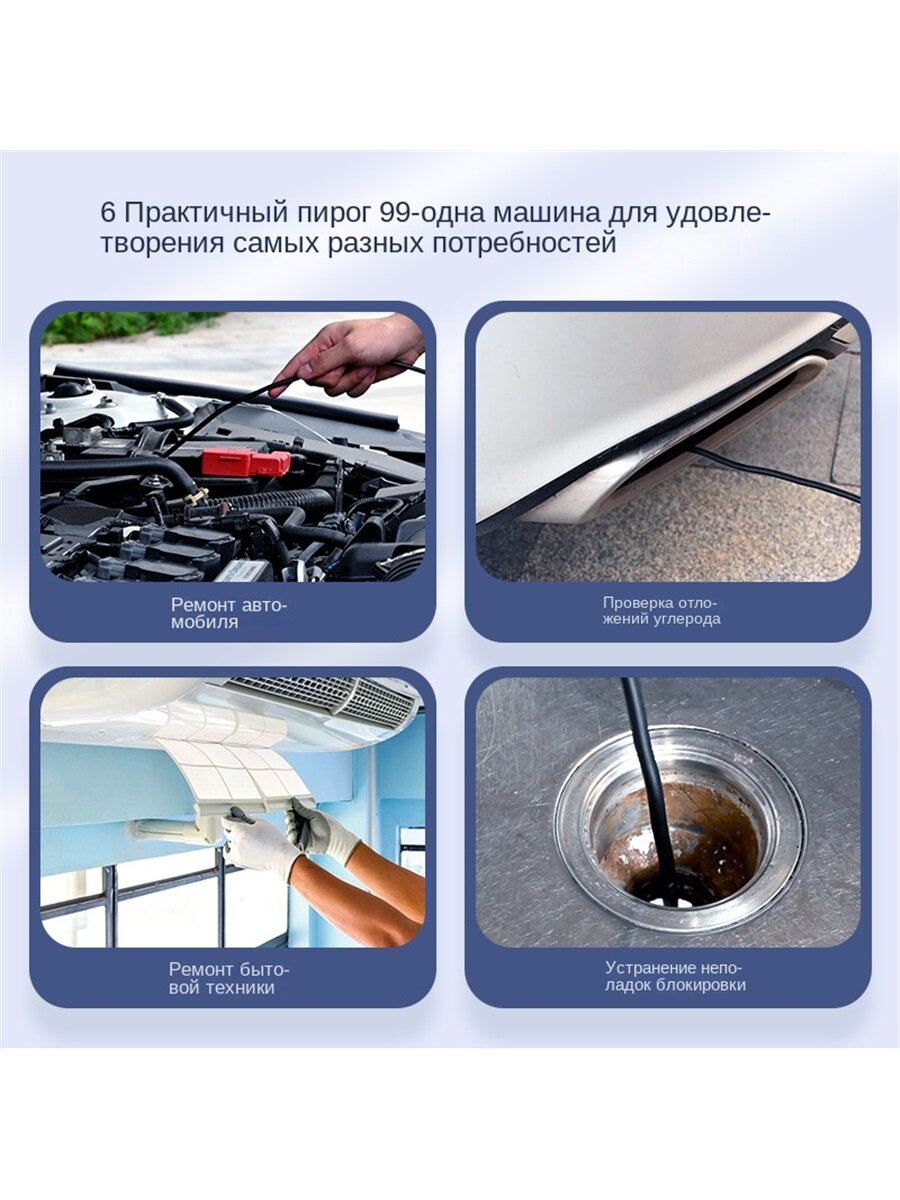 6 Практичный пирог 99-одна машина для удовлетворения самых разных потребностей

Ремонт автомобиля

Проверка отложений углерода

Ремонт бытовой техники

Устранение неполадок блокировки