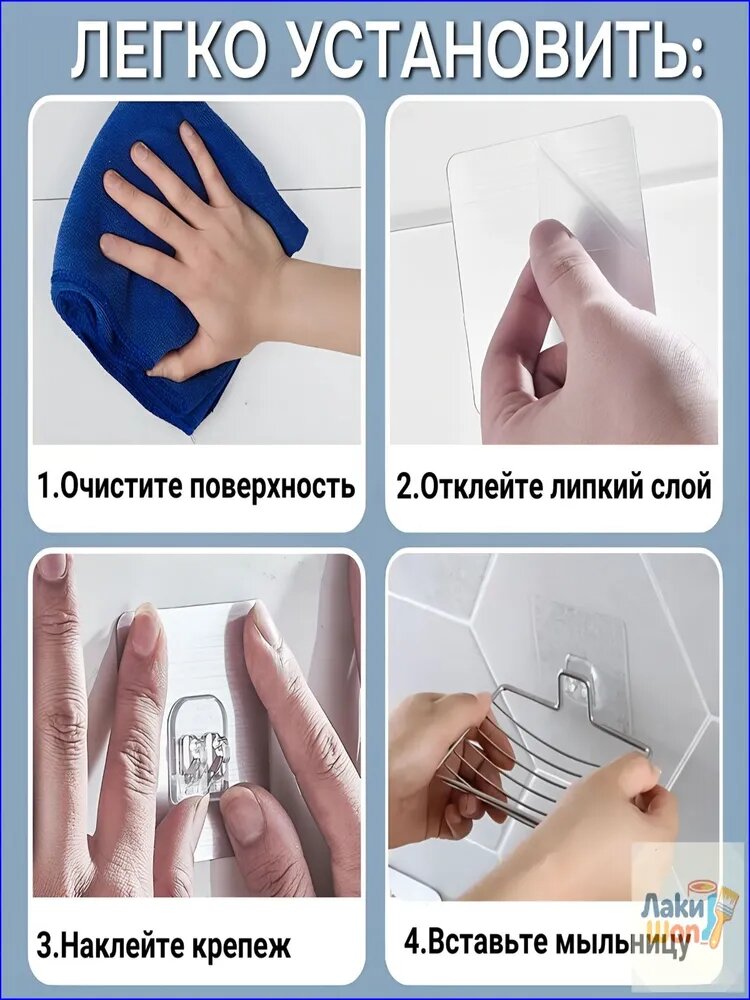 ЛЕГКО УСТАНОВИТЬ:

1.Очистите поверхность

2.Отклейте липкий слой

3.Наклейте крепеж

4.Вставьте мыльницу

Лаки Шоп