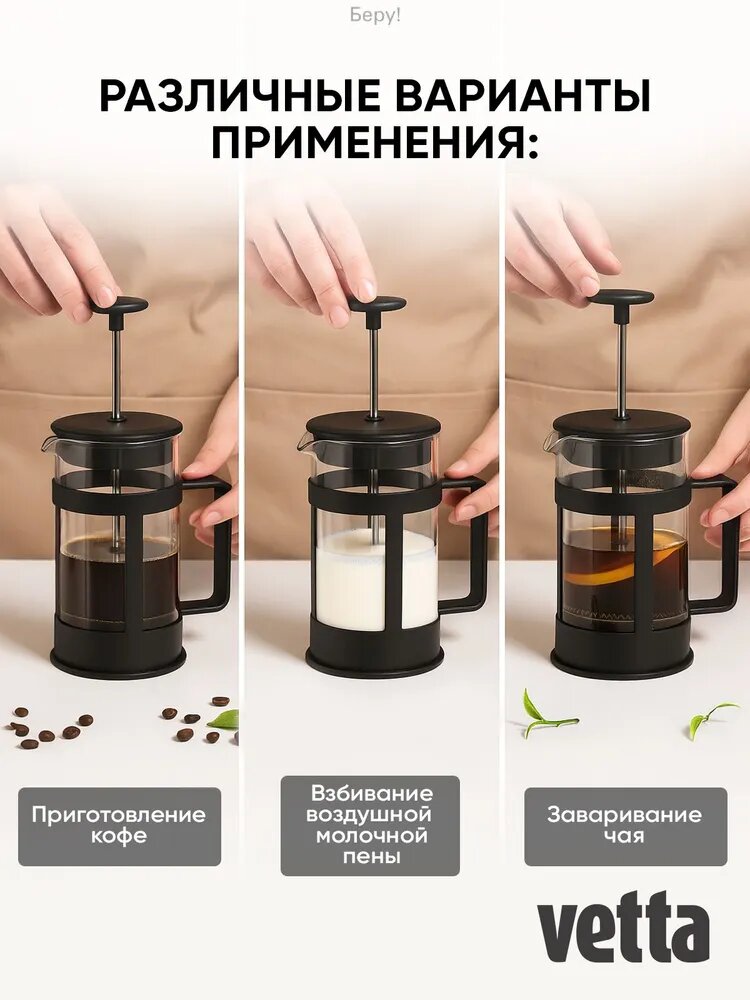 Беру!

РАЗЛИЧНЫЕ ВАРИАНТЫ ПРИМЕНЕНИЯ:

Приготовление кофе

Взбивание воздушной молочной пены

Заваривание чая

vetta