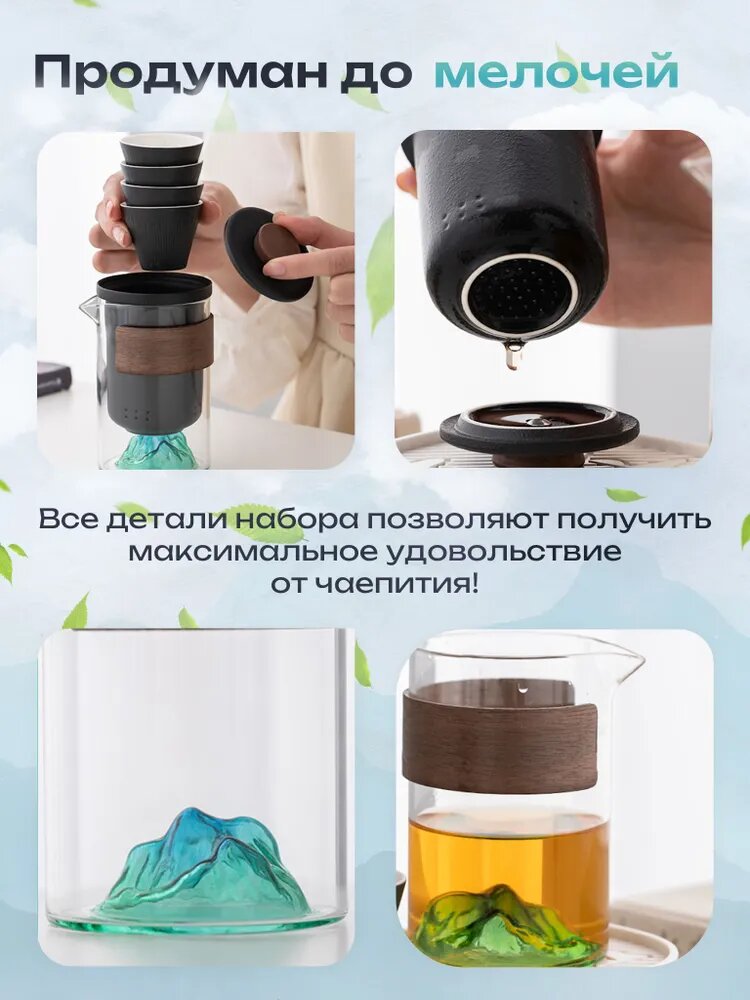 Продуман до мелочей

Все детали набора позволяют получить максимальное удовольствие от чаепития!