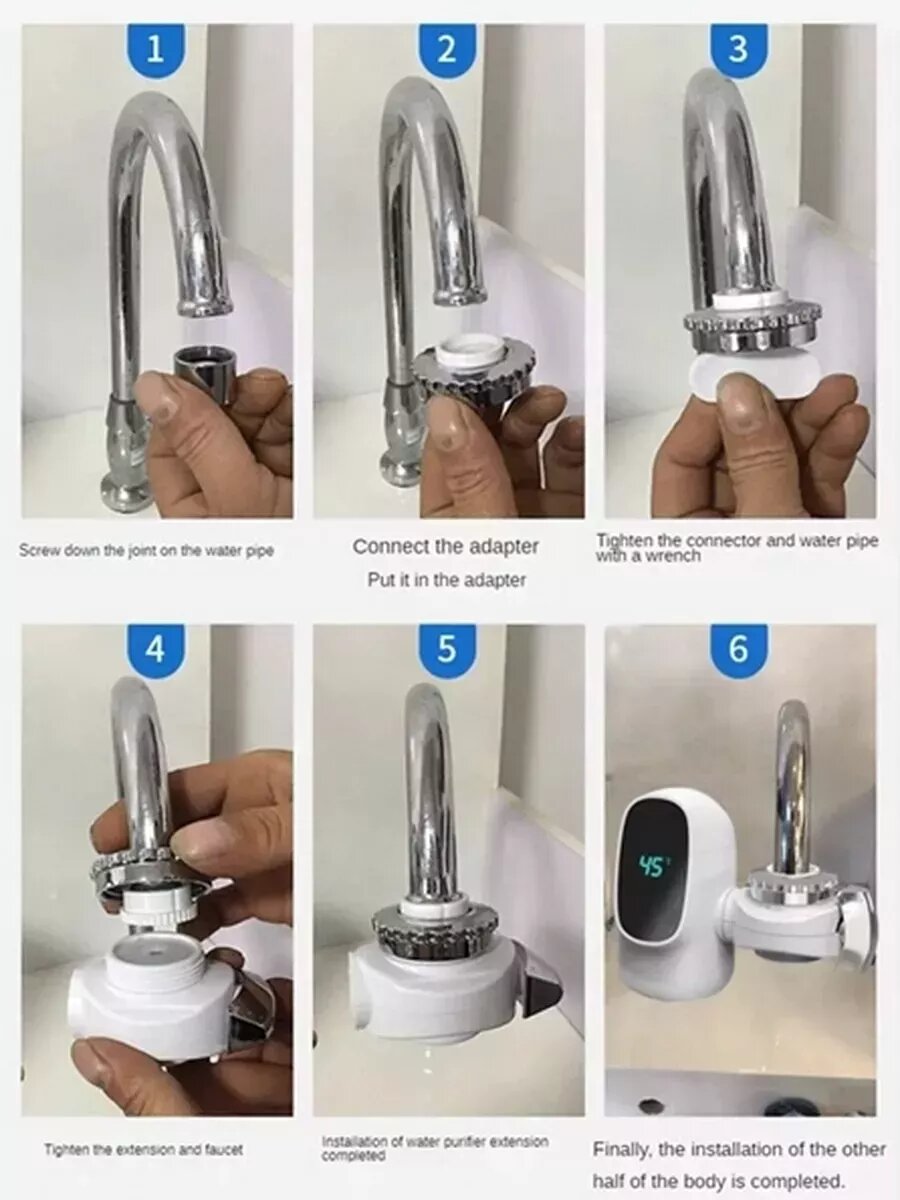 1

Screw down the joint on the water pipe

2

Connect the adapter

Put it in the adapter

3

Tighten the connector and water pipe with a wrench

4

Tighten the extension and faucet

5

Installation of water purifier extension completed

6

45°

Finally, the installation of the other half of the body is completed.