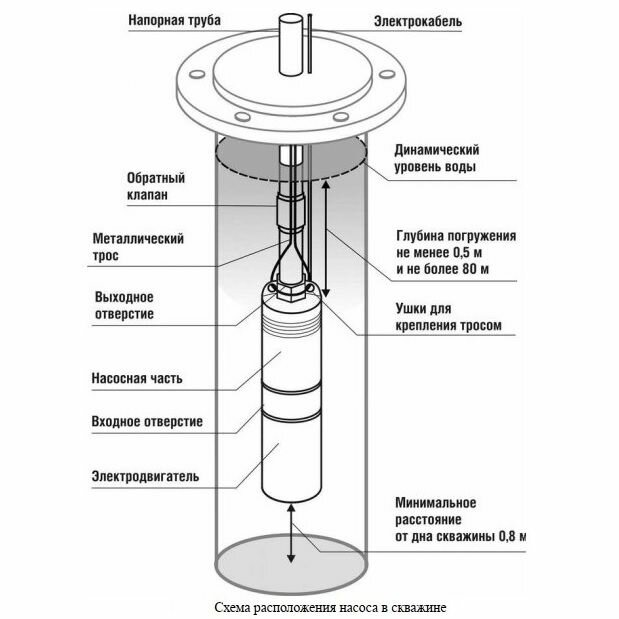 Напорная труба

Электрокабель

Динамический уровень воды

Обратный клапан

Металлический трос

Глубина погружения не менее 0,5 м и не более 80 м

Выходное отверстие

Ушки для крепления тросом

Насосная часть

Входное отверстие

Электродвигатель

Минимальное расстояние от дна скважины 0,8 м

Схема расположения насоса в скважине