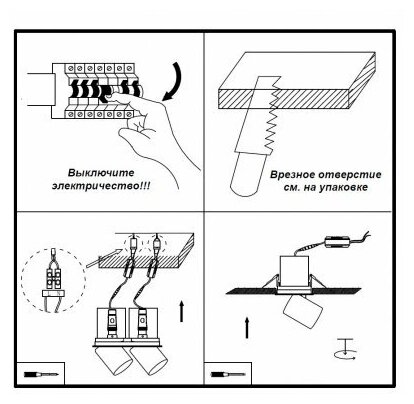 Выключите электричество!!!

Врезное отверстие см. на упаковке

L N