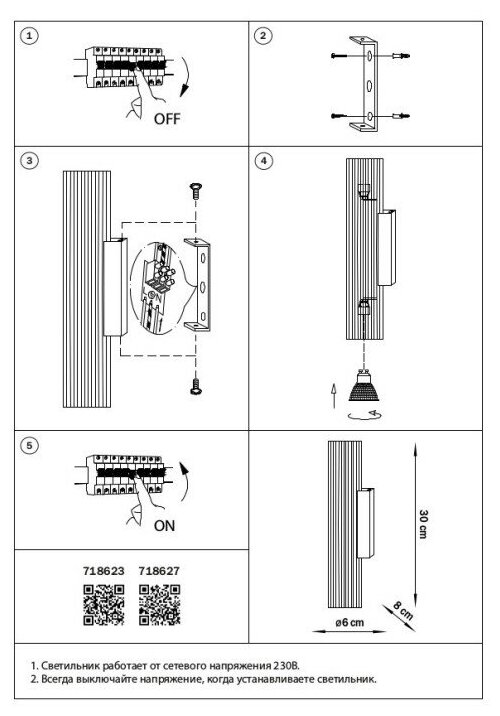 1

OFF

2

3

L N

4

5

ON

718623 718627

30 cm

8 cm

ø6 cm

1. Светильник работает от сетевого напряжения 230В.
2. Всегда выключайте напряжение, когда устанавливаете светильник.