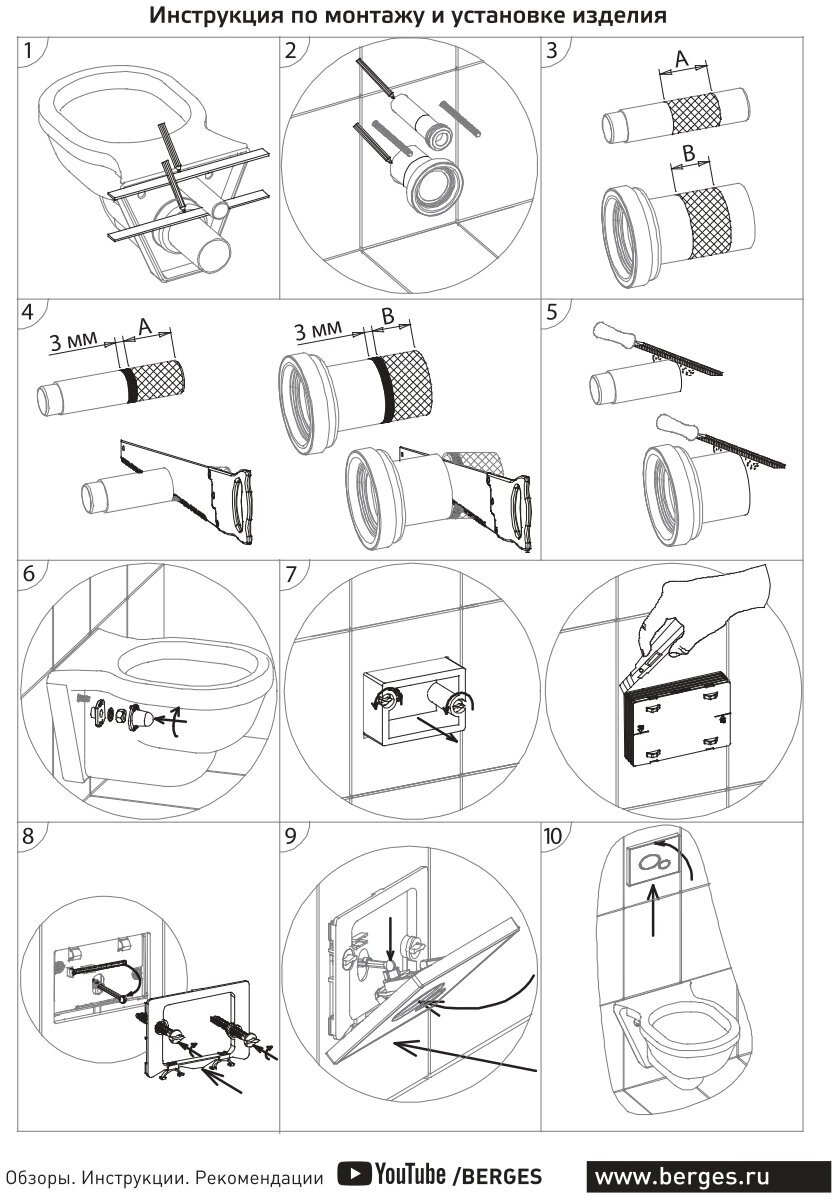 Инструкция по монтажу и установке изделия

1

2

3

A

B

4

3 мм

A

3 мм

B

5

6

7

8

9

10

Обзоры. Инструкции. Рекомендации YouTube /BERGES www.berges.ru