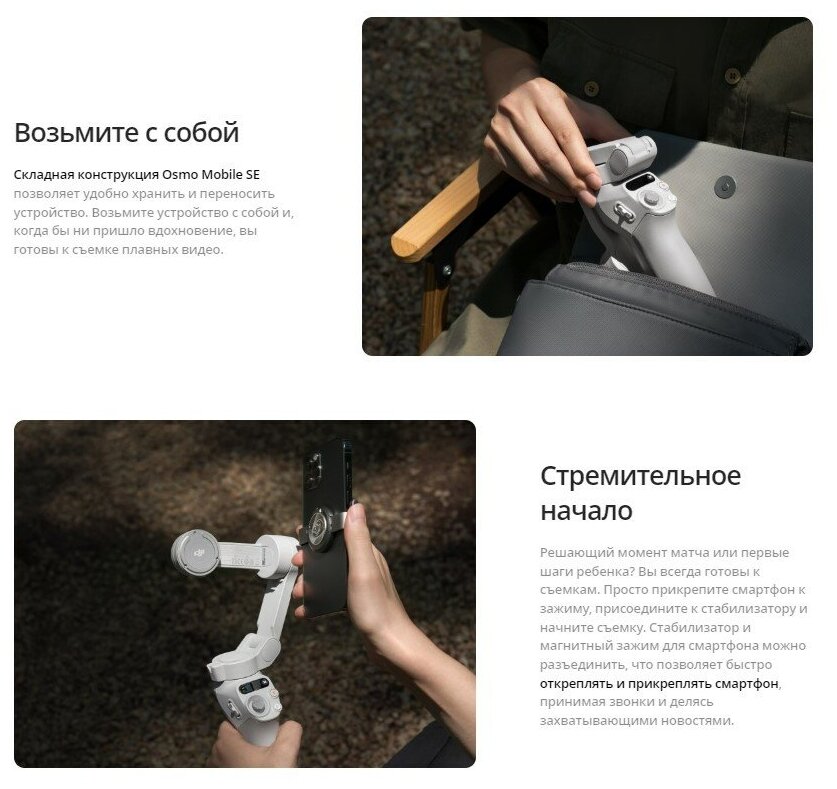 Возьмите с собой

Складная конструкция Osmo Mobile SE позволяет удобно хранить и переносить устройство. Возьмите устройство с собой и, когда бы ни пришло вдохновение, вы готовы к съемке плавных видео.

Стремительное начало

Решающий момент матча или первые шаги ребенка? Вы всегда готовы к съемкам. Просто прикрепите смартфон к зажиму, присоедините к стабилизатору и начните съемку. Стабилизатор и магнитный зажим для смартфона можно разъединить, что позволяет быстро откреплять и прикреплять смартфон, принимая звонки и делясь захватывающими новостями.