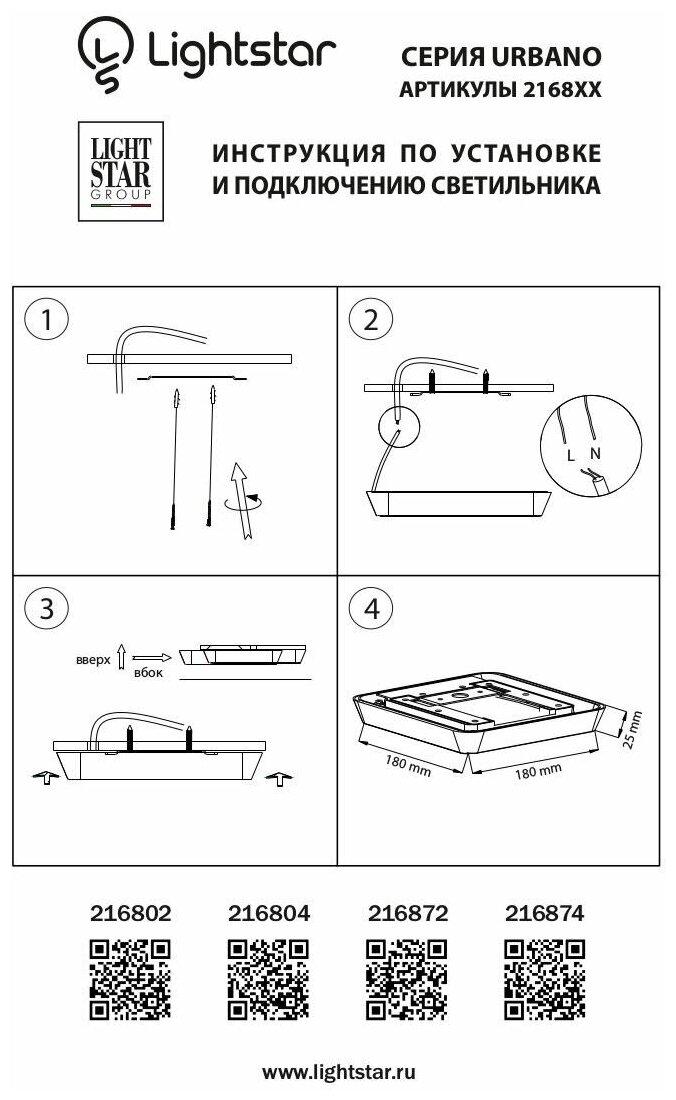 Lightstar

СЕРИЯ URBANO
АРТИКУЛЫ 2168XX

LIGHT STAR GROUP

ИНСТРУКЦИЯ ПО УСТАНОВКЕ
И ПОДКЛЮЧЕНИЮ СВЕТИЛЬНИКА

1

2

L N

3

вверх

вбок

4

180 mm

180 mm

25 mm

216802

216804

216872

216874

www.lightstar.ru