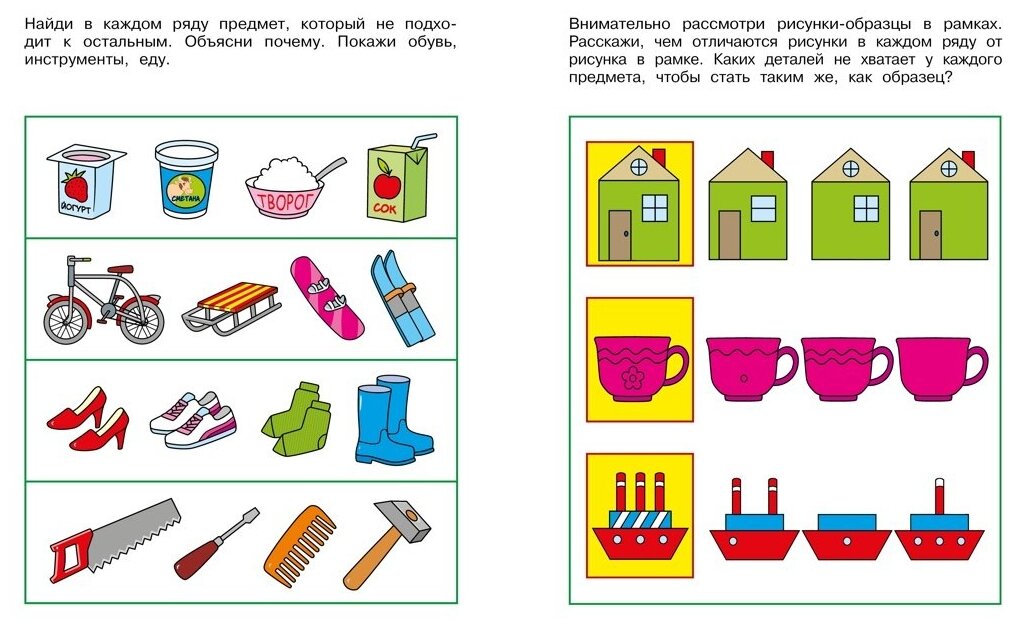 Найди в каждом ряду предмет, который не подходит к остальным. Объясни почему. Покажи обувь, инструменты, еду.

ЙОГУРТ

СМЕТАНА

ТВОРОГ

СОК

Внимательно рассмотри рисунки-образцы в рамках. Расскажи, чем отличаются рисунки в каждом ряду от рисунка в рамке. Каких деталей не хватает у каждого предмета, чтобы стать таким же, как образец?